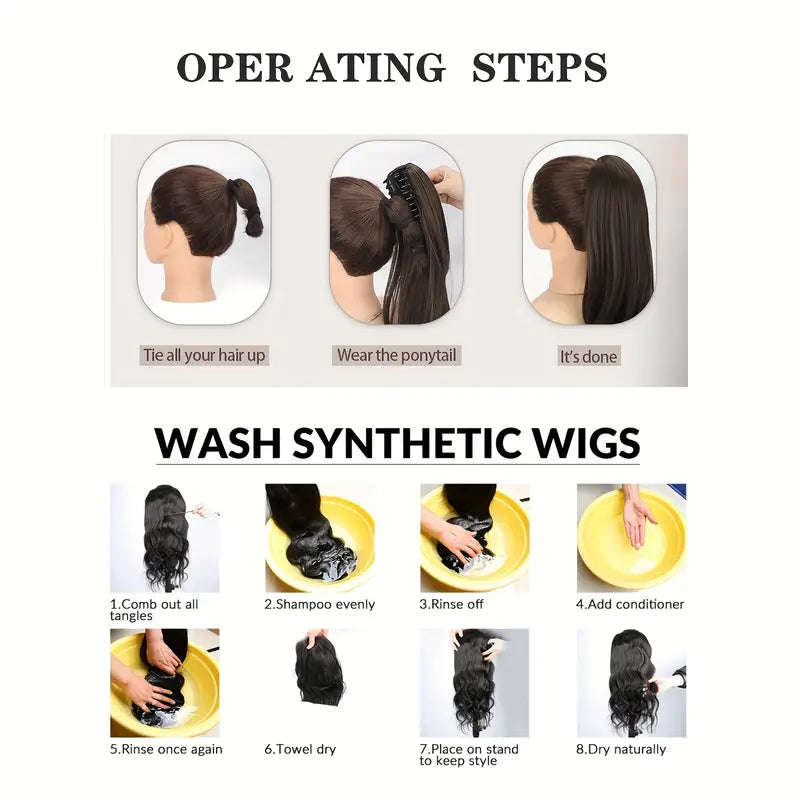 OPER ATING STEPS

Tie all your hair up

Wear the ponytail

It's done

WASH SYNTHETIC WIGS

1.Comb out all tangles

2.Shampoo evenly

3.Rinse off

4.Add conditioner

5.Rinse once again

6.Towel dry

7.Place on stand to keep style

8.Dry naturally