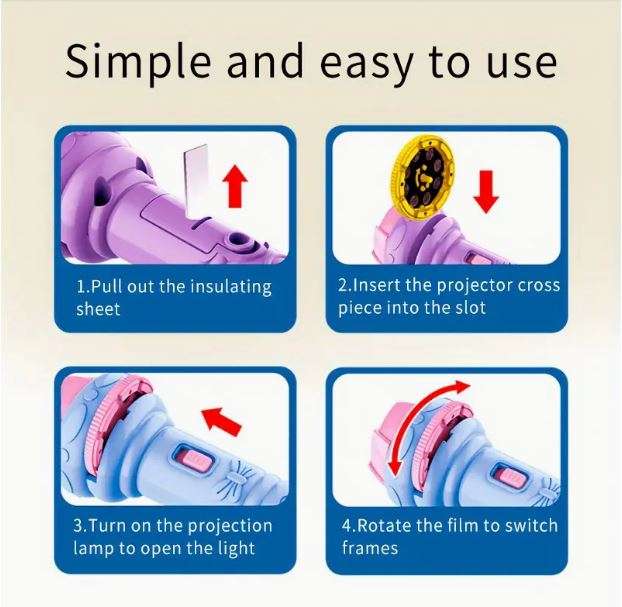 Simple and easy to use

1.Pull out the insulating sheet

2.Insert the projector cross piece into the slot

3.Turn on the projection lamp to open the light

4.Rotate the film to switch frames