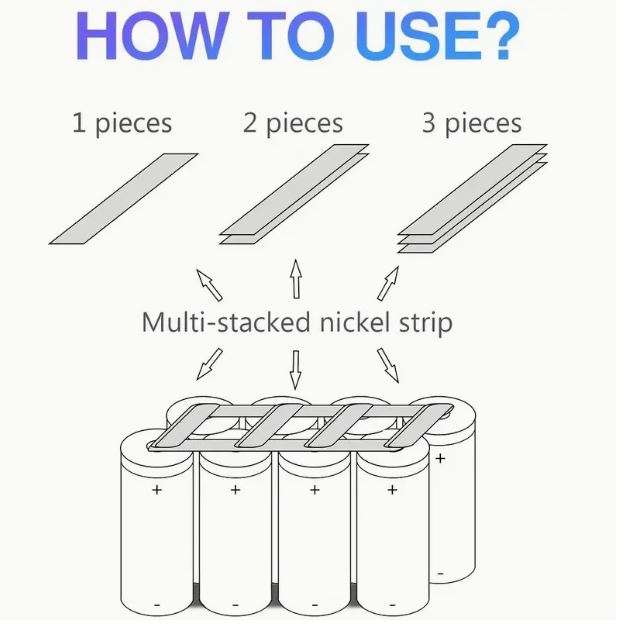 HOW TO USE?

1 pieces

2 pieces

3 pieces

Multi-stacked nickel strip

+

+

+

+

+

-

-

-

-

-