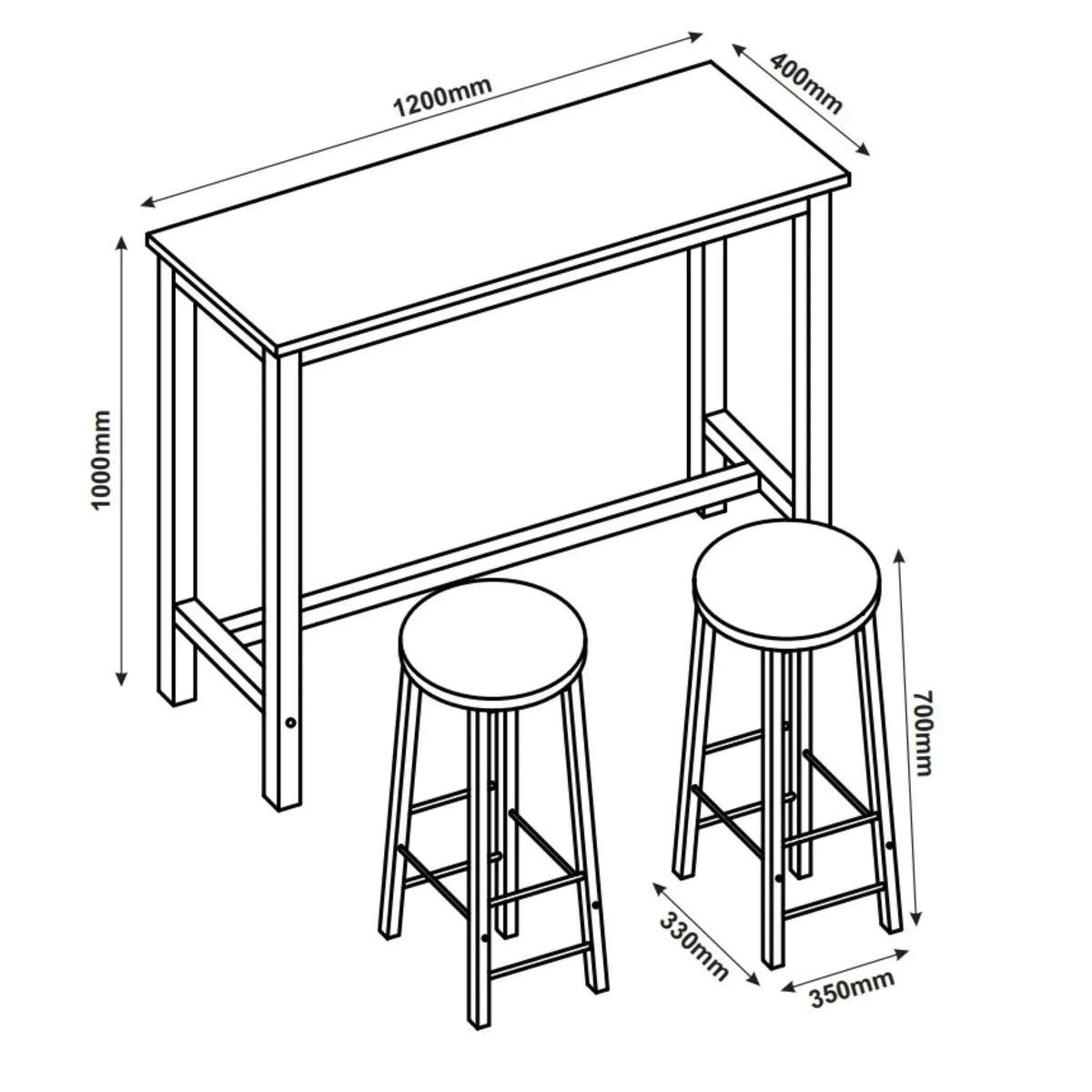 1200mm
400mm
1000mm
700mm
330mm
350mm