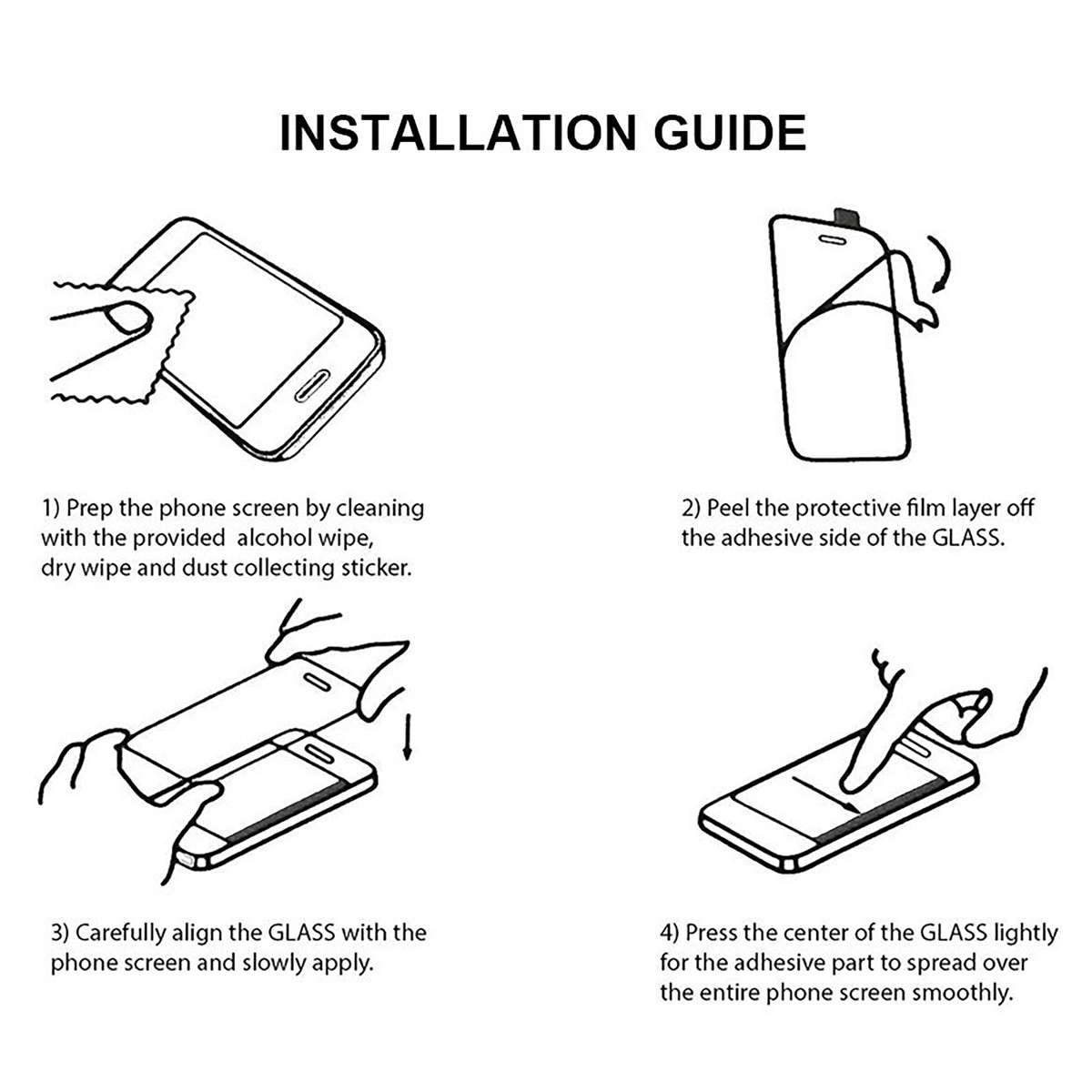 INSTALLATION GUIDE

1) Prep the phone screen by cleaning with the provided  alcohol wipe, dry wipe and dust collecting sticker.

2) Peel the protective film layer off the adhesive side of the GLASS.

3) Carefully align the GLASS with the phone screen and slowly apply.

4) Press the center of the GLASS lightly for the adhesive part to spread over the entire phone screen smoothly.