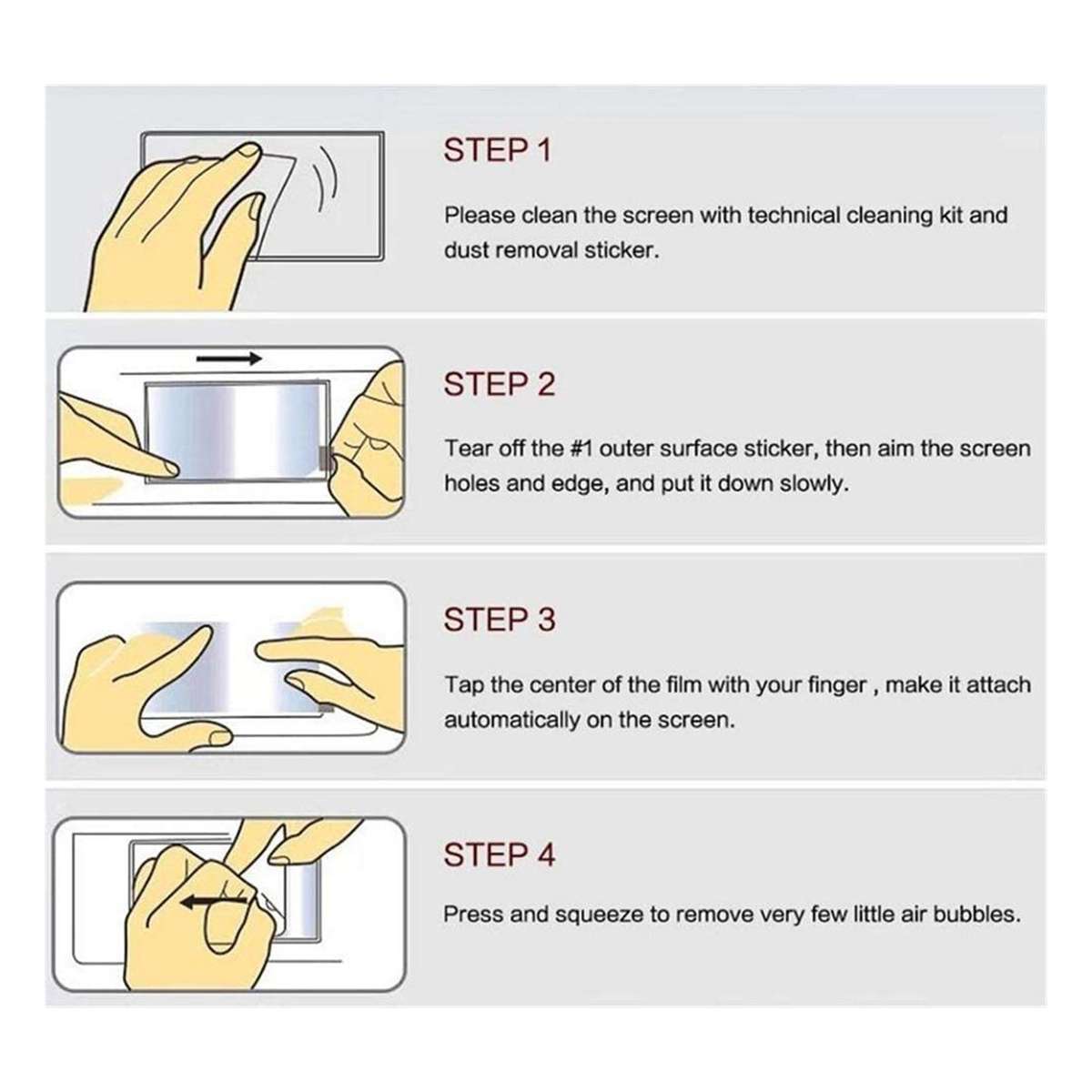 STEP 1

Please clean the screen with technical cleaning kit and dust removal sticker.

STEP 2

Tear off the #1 outer surface sticker, then aim the screen holes and edge, and put it down slowly.

STEP 3

Tap the center of the film with your finger , make it attach automatically on the screen.

STEP 4

Press and squeeze to remove very few little air bubbles.