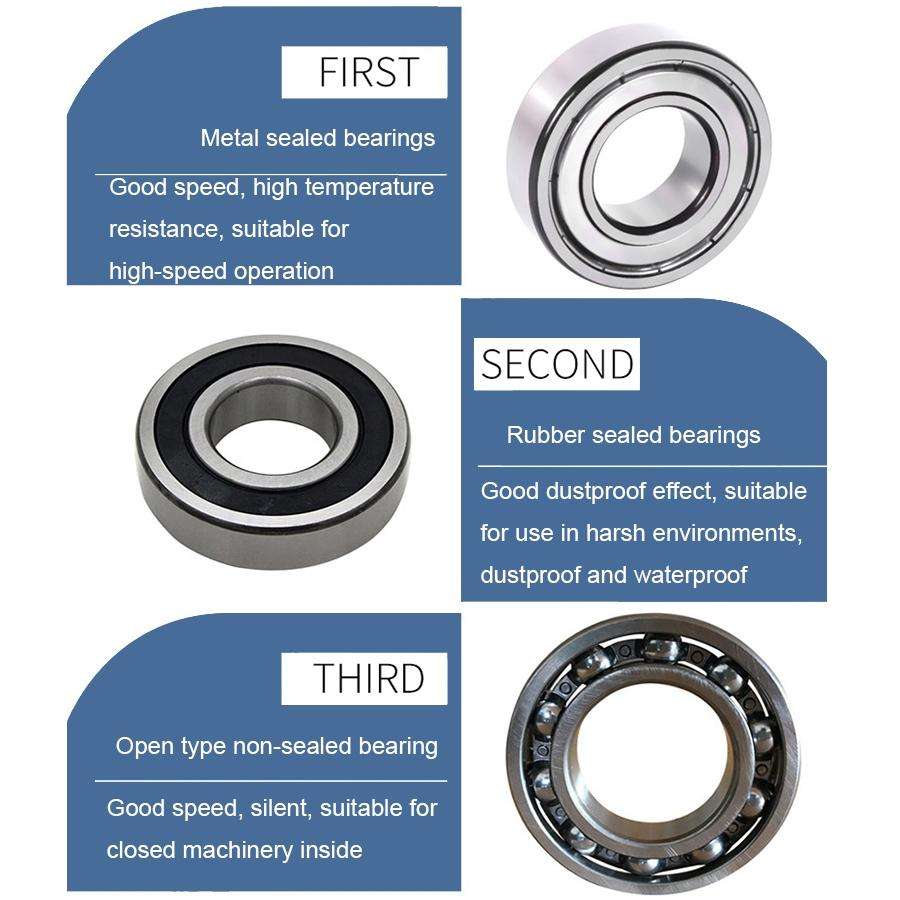 FIRST

Metal sealed bearings

Good speed, high temperature resistance, suitable for high-speed operation

SECOND

Rubber sealed bearings

Good dustproof effect, suitable for use in harsh environments, dustproof and waterproof

THIRD

Open type non-sealed bearing

Good speed, silent, suitable for closed machinery inside