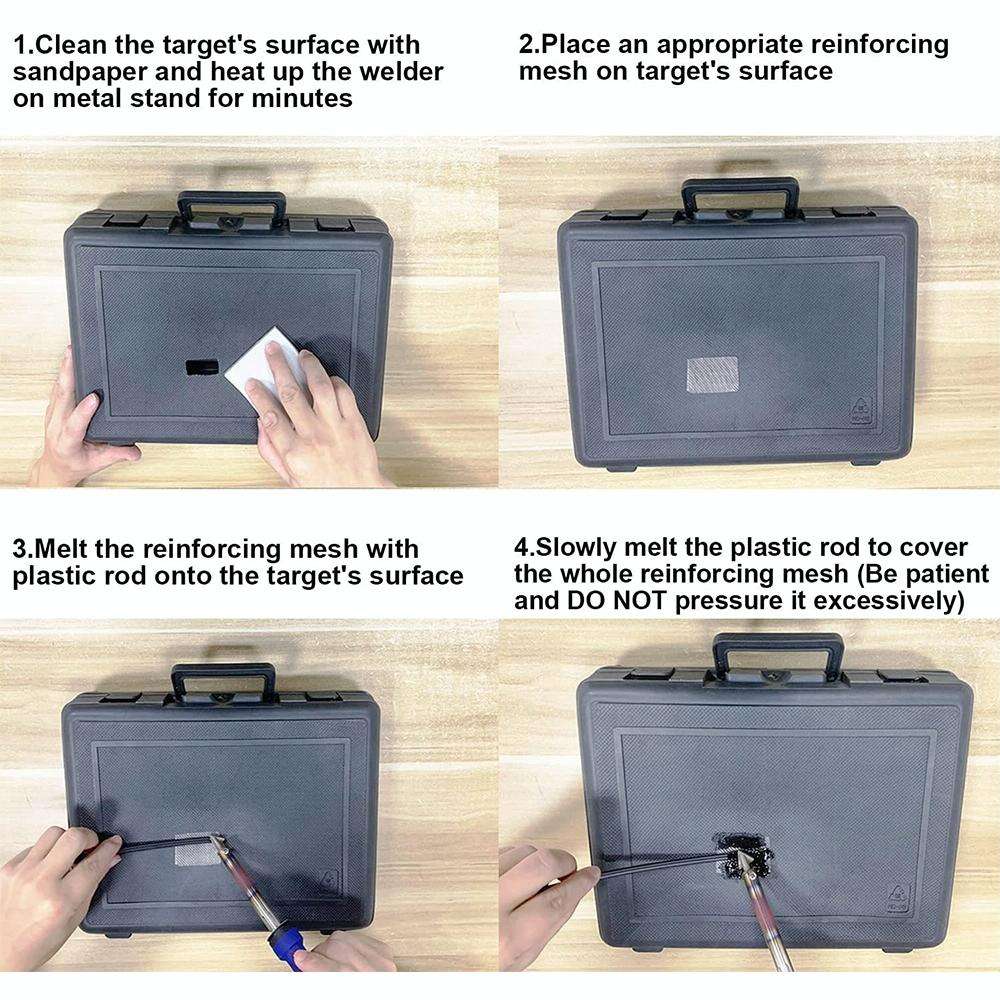 1.Clean the target's surface with sandpaper and heat up the welder on metal stand for minutes

2.Place an appropriate reinforcing mesh on target's surface

3.Melt the reinforcing mesh with plastic rod onto the target's surface

4.Slowly melt the plastic rod to cover the whole reinforcing mesh (Be patient and DO NOT pressure it excessively)