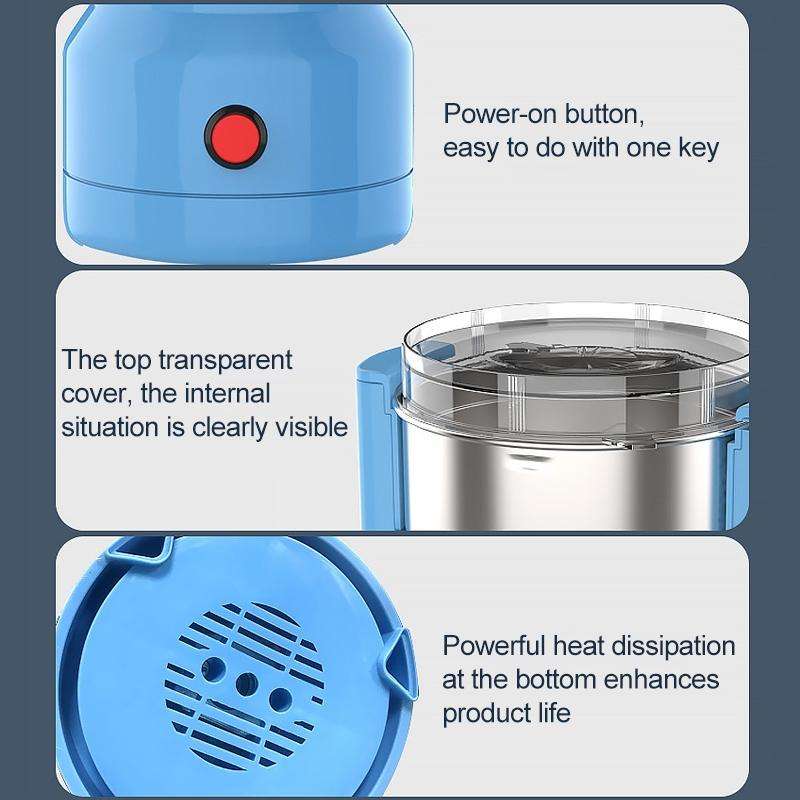 Power-on button, easy to do with one key

The top transparent cover, the internal situation is clearly visible

Powerful heat dissipation at the bottom enhances product life