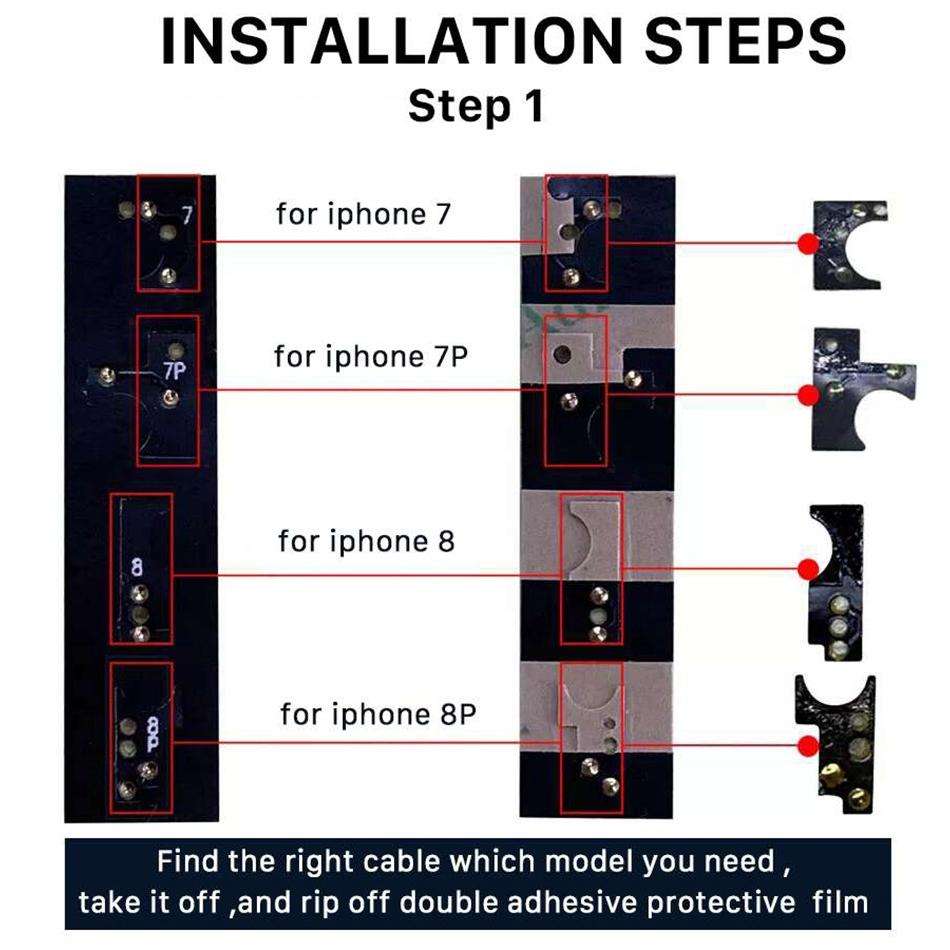 INSTALLATION STEPS
Step 1

7
for iphone 7

7P
for iphone 7P

8
for iphone 8

8P
for iphone 8P

Find the right cable which model you need , take it off ,and rip off double adhesive protective film