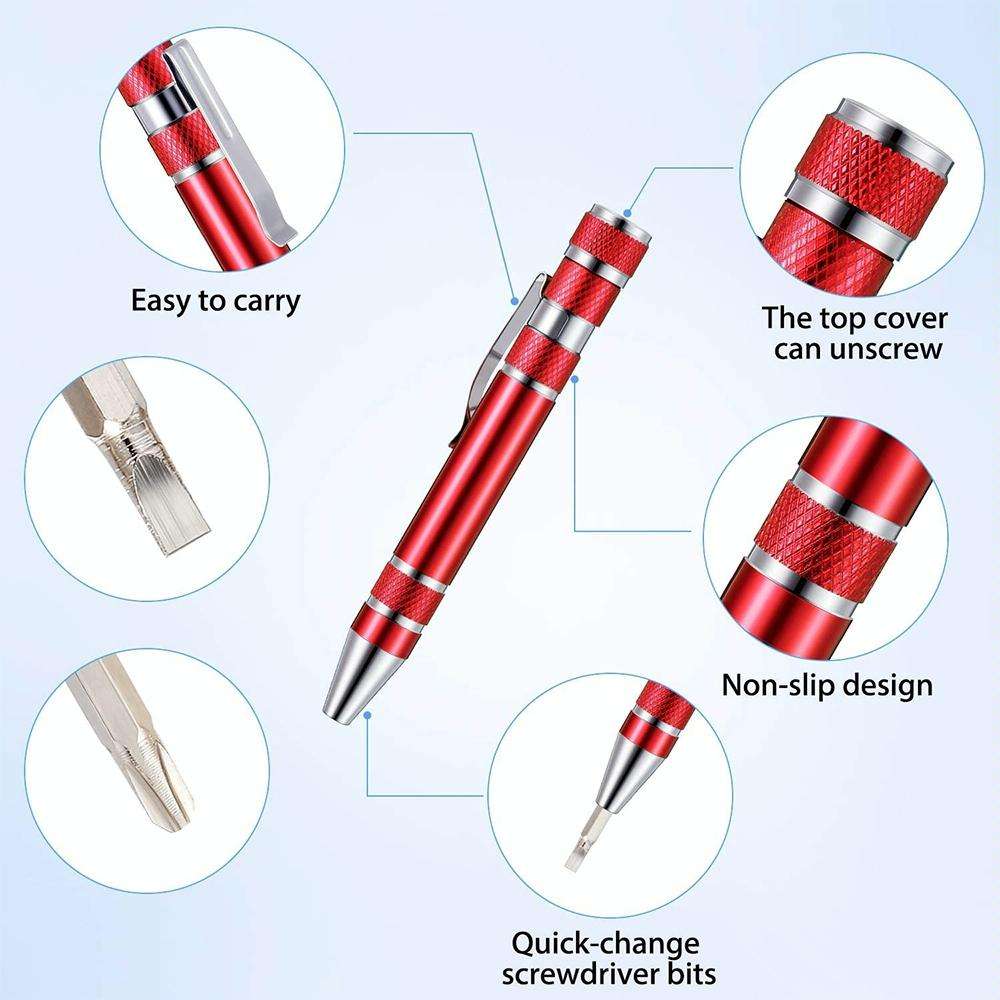 Easy to carry

The top cover can unscrew

Non-slip design

Quick-change screwdriver bits