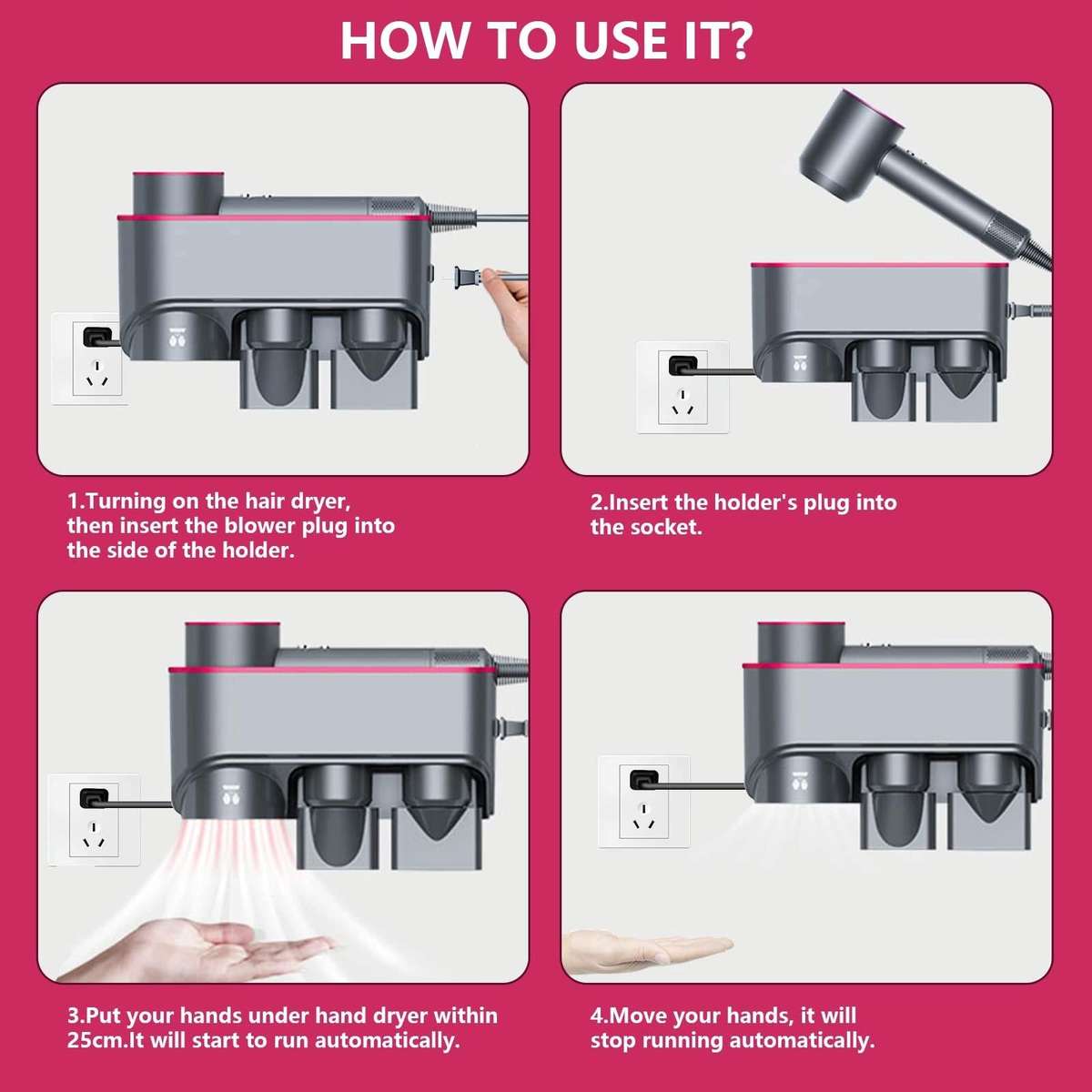 HOW TO USE IT?

1.Turning on the hair dryer, then insert the blower plug into the side of the holder.

2.Insert the holder's plug into the socket.

3.Put your hands under hand dryer within 25cm.It will start to run automatically.

4.Move your hands, it will stop running automatically.