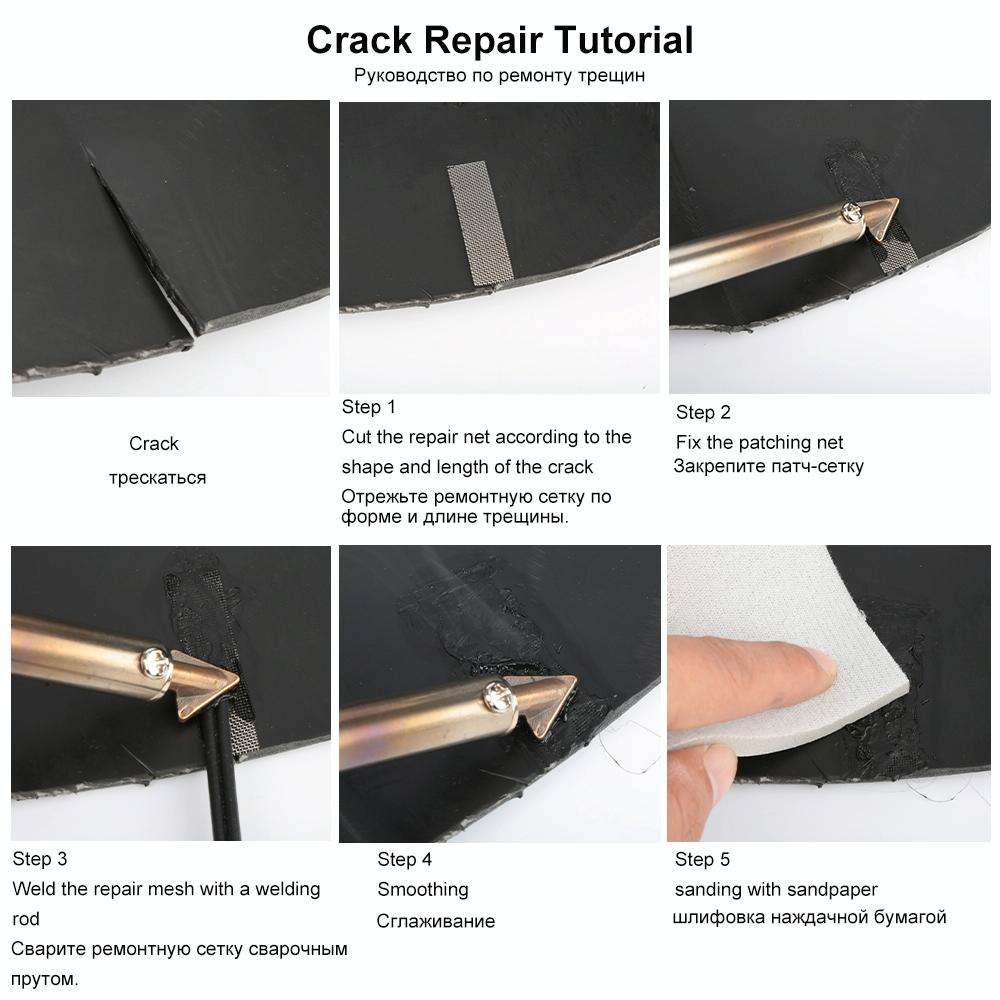 Crack Repair Tutorial

Руководство по ремонту трещин

Crack

трескаться

Step 1

Cut the repair net according to the shape and length of the crack

Отрежьте ремонтную сетку по форме и длине трещины.

Step 2

Fix the patching net

Закрепите патч-сетку

Step 3

Weld the repair mesh with a welding rod

Сварите ремонтную сетку сварочным прутом.

Step 4

Smoothing

Сглаживание

Step 5

sanding with sandpaper

шлифовка наждачной бумагой