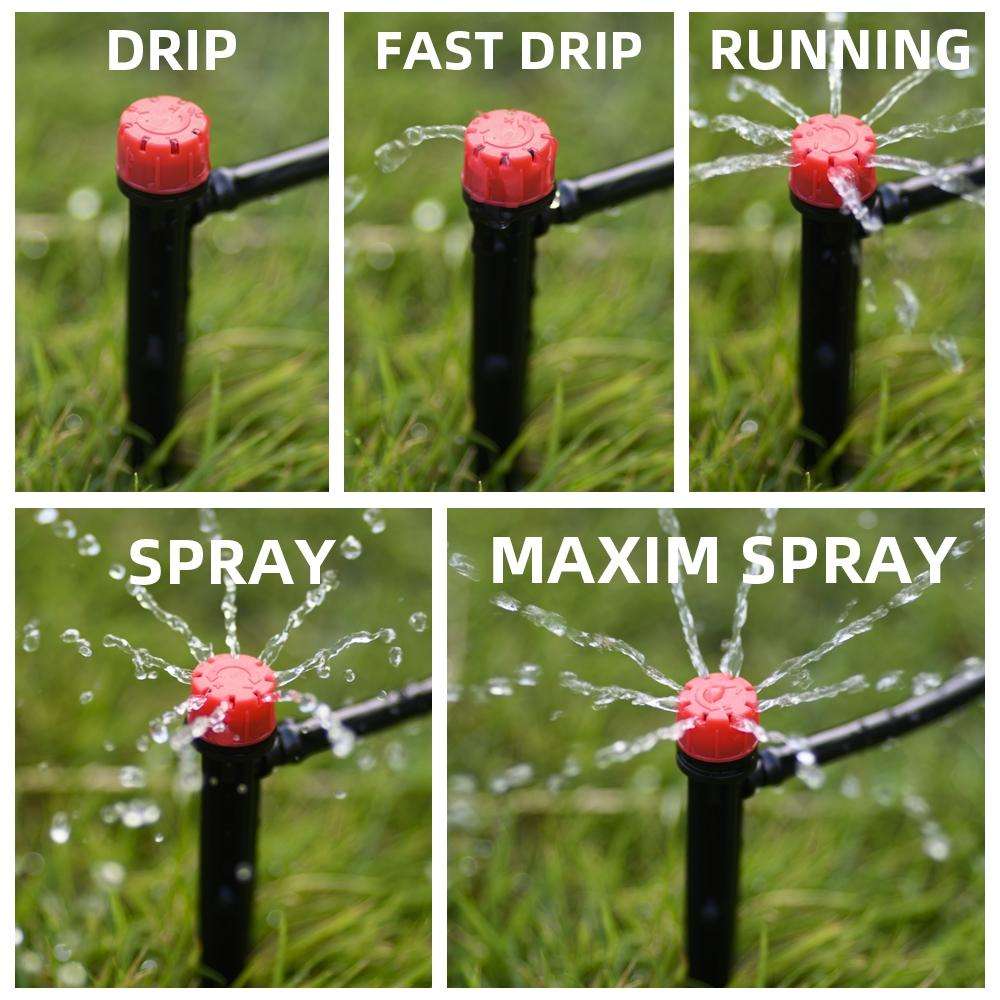 DRIP

FAST DRIP

RUNNING

SPRAY

MAXIM SPRAY