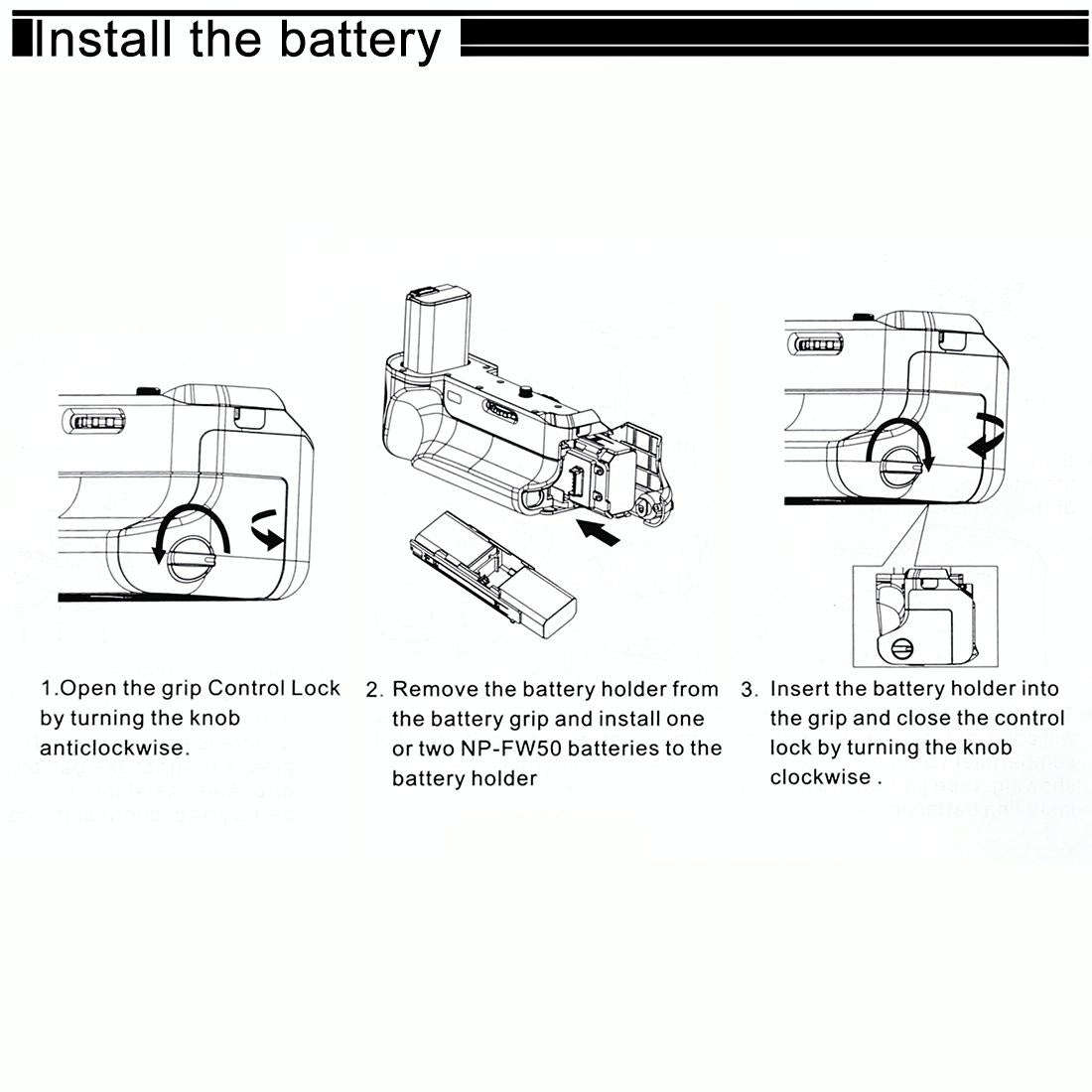 Install the battery

1.Open the grip Control Lock by turning the knob anticlockwise.

2. Remove the battery holder from the battery grip and install one or two NP-FW50 batteries to the battery holder

3. Insert the battery holder into the grip and close the control lock by turning the knob clockwise .