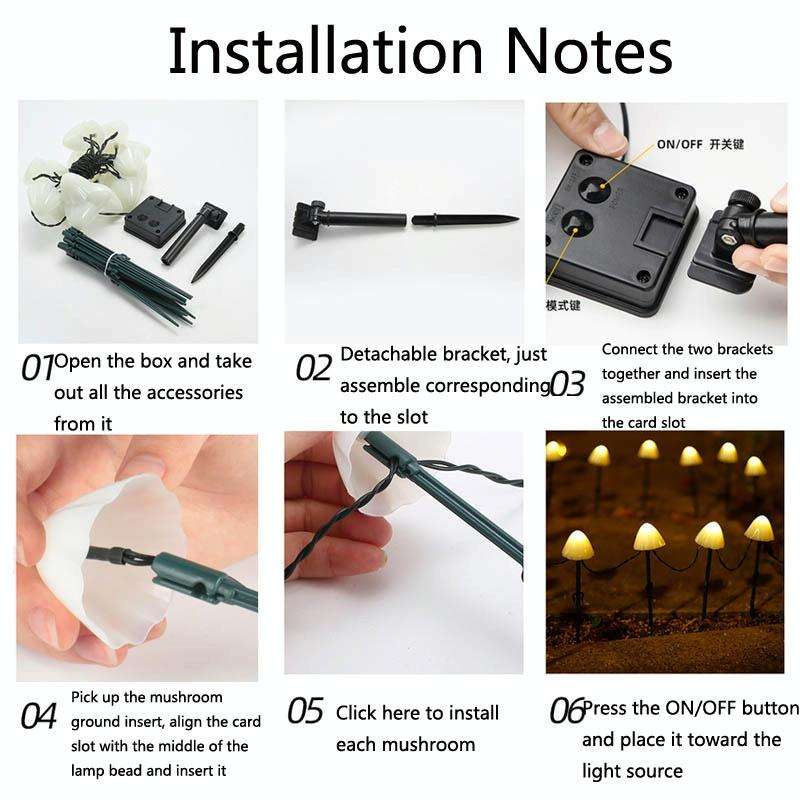 Installation Notes

ON/OFF 开关键

模式键

01 Open the box and take out all the accessories from it

02 Detachable bracket, just assemble corresponding to the slot

03 Connect the two brackets together and insert the assembled bracket into the card slot

04 Pick up the mushroom ground insert, align the card slot with the middle of the lamp bead and insert it

05 Click here to install each mushroom

06 Press the ON/OFF button and place it toward the light source