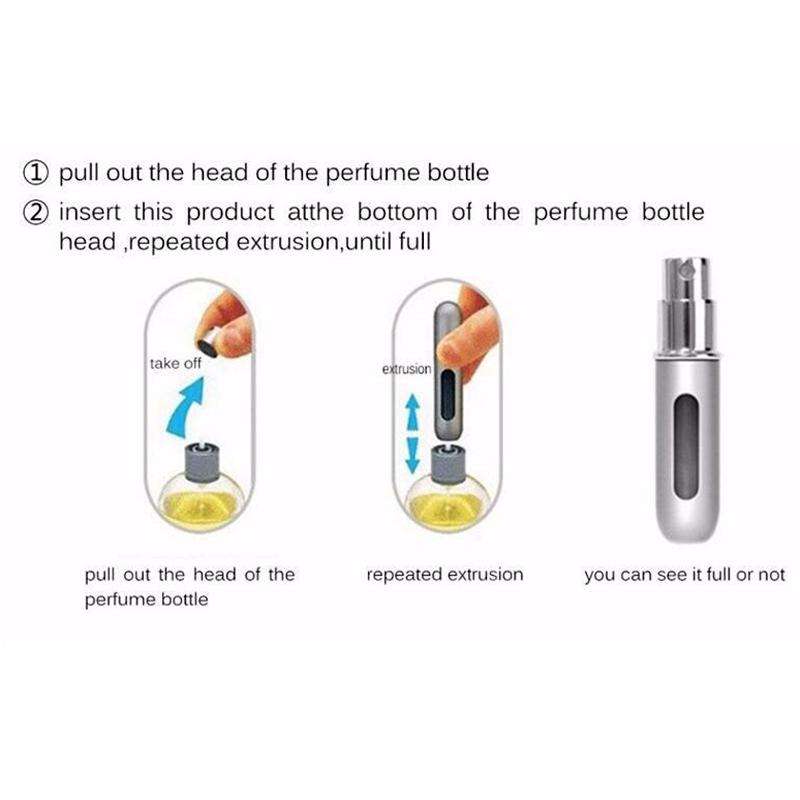 ① pull out the head of the perfume bottle

② insert this product atthe bottom of the perfume bottle head ,repeated extrusion,until full

take off

extrusion

pull out the head of the perfume bottle

repeated extrusion

you can see it full or not