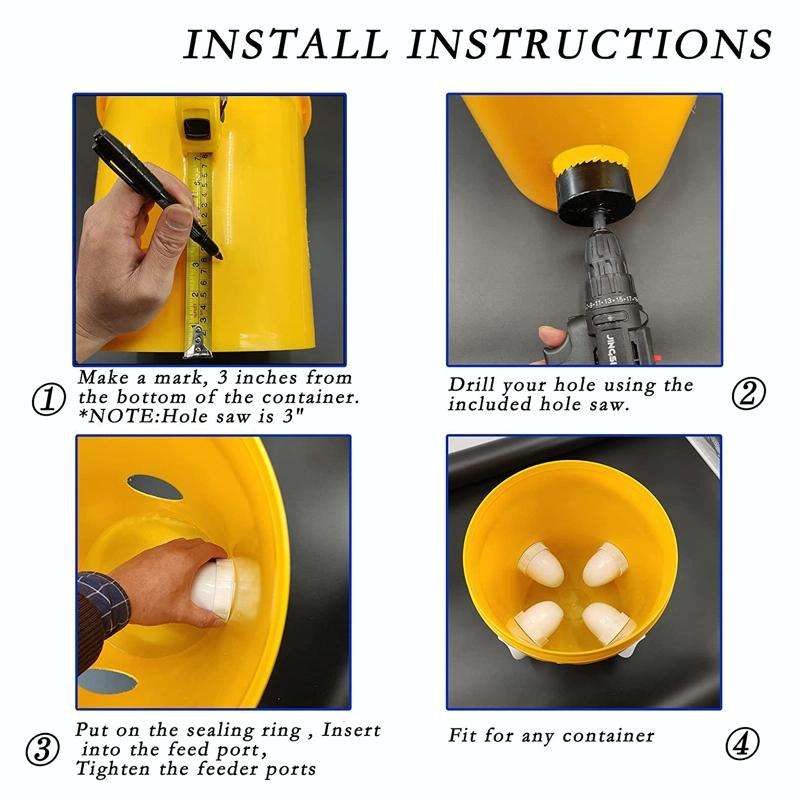 INSTALL INSTRUCTIONS

① Make a mark, 3 inches from the bottom of the container. *NOTE:Hole saw is 3"

Drill your hole using the included hole saw. ②

③ Put on the sealing ring , Insert into the feed port, Tighten the feeder ports

Fit for any container ④