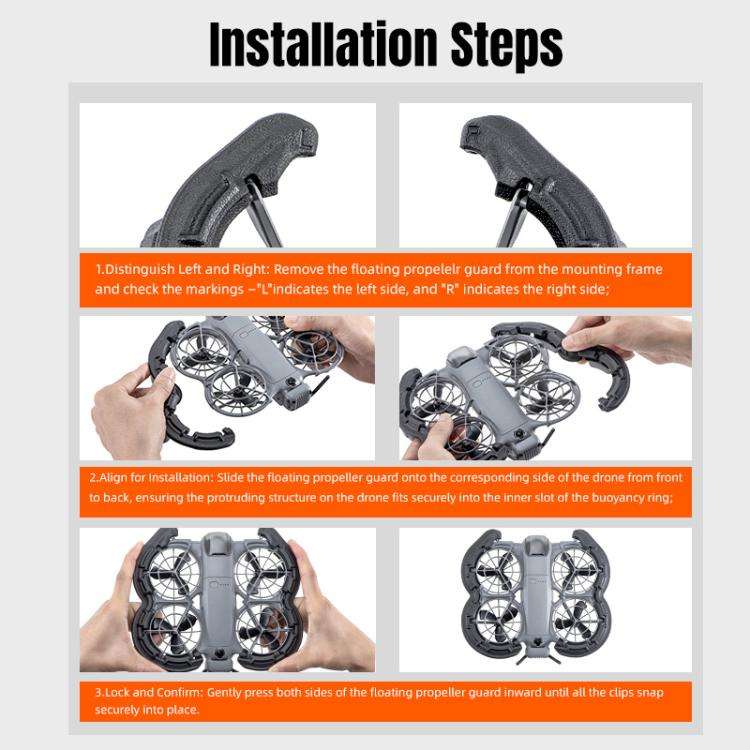 Installation Steps

1.Distinguish Left and Right: Remove the floating propelelr guard from the mounting frame and check the markings –"L"indicates the left side, and "R" indicates the right side;

2.Align for Installation: Slide the floating propeller guard onto the corresponding side of the drone from front to back, ensuring the protruding structure on the drone fits securely into the inner slot of the buoyancy ring;

3.Lock and Confirm: Gently press both sides of the floating propeller guard inward until all the clips snap securely into place.