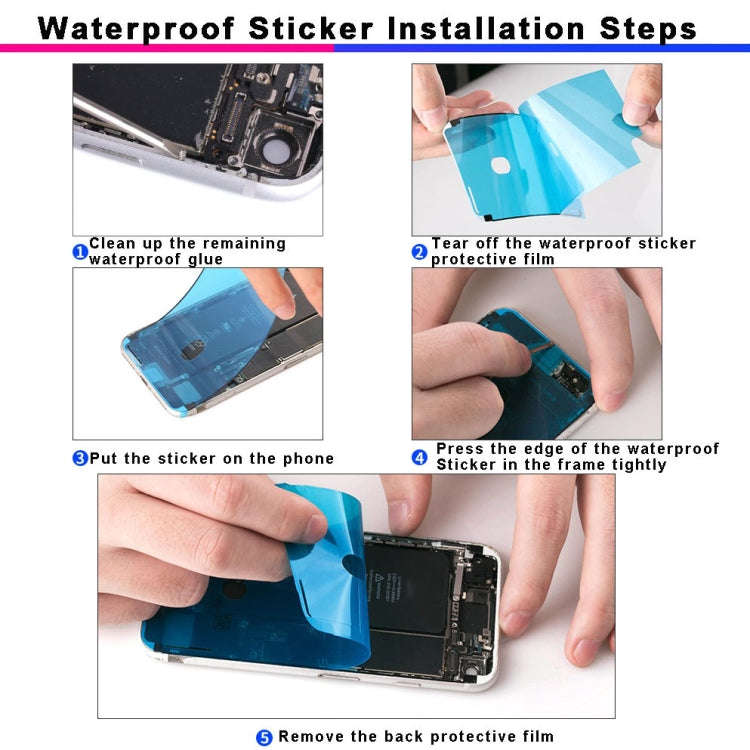 Waterproof Sticker Installation Steps

1 Clean up the remaining waterproof glue

2 Tear off the waterproof sticker protective film

3 Put the sticker on the phone

4 Press the edge of the waterproof Sticker in the frame tightly

5 Remove the back protective film