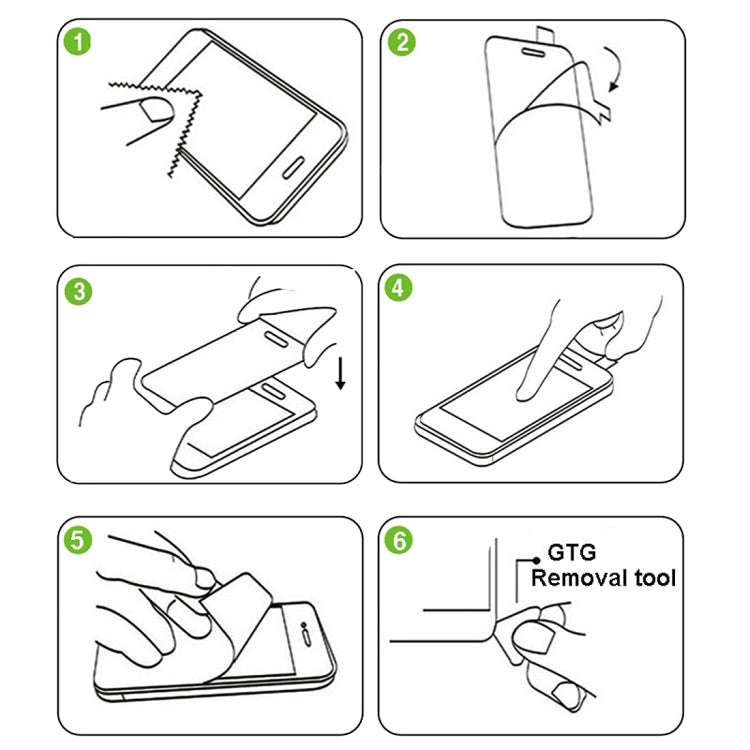 1

2

3

4

5

6

GTG
Removal tool