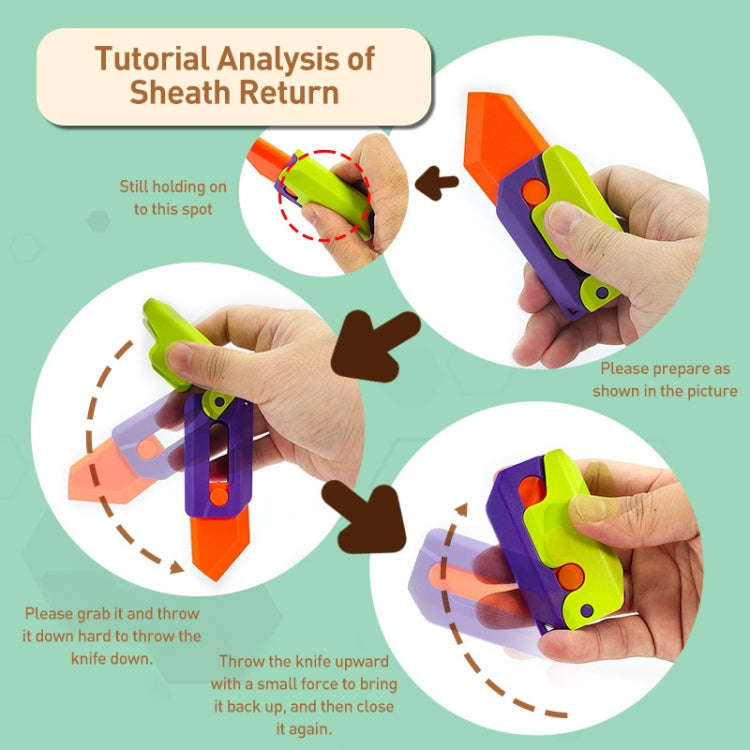 Tutorial Analysis of Sheath Return

Still holding on to this spot

Please prepare as shown in the picture

Please grab it and throw it down hard to throw the knife down.

Throw the knife upward with a small force to bring it back up, and then close it again.