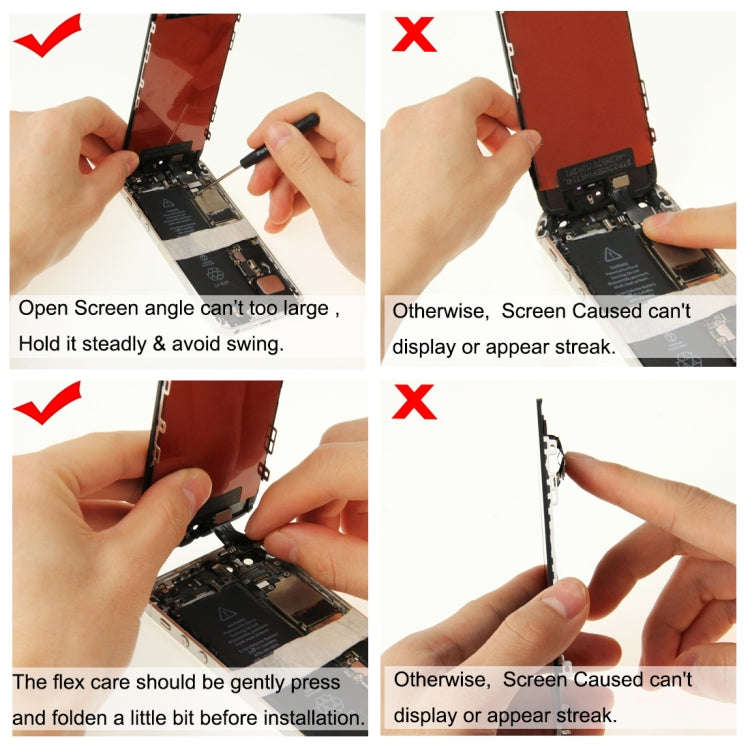 Open Screen angle can't too large , Hold it steadly & avoid swing.

Otherwise, Screen Caused can't display or appear streak.

The flex care should be gently press and folden a little bit before installation.

Otherwise, Screen Caused can't display or appear streak.