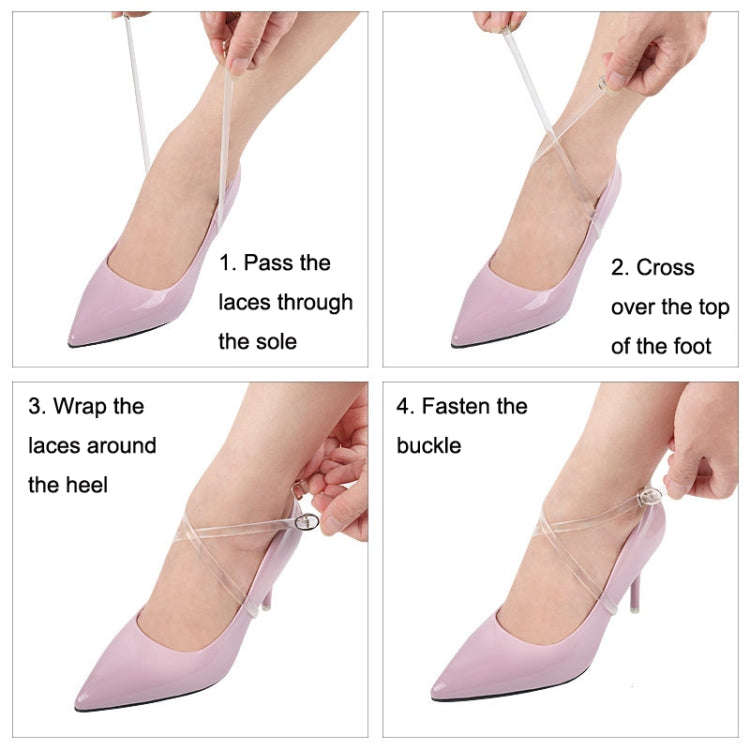 1. Pass the laces through the sole

2. Cross over the top of the foot

3. Wrap the laces around the heel

4. Fasten the buckle