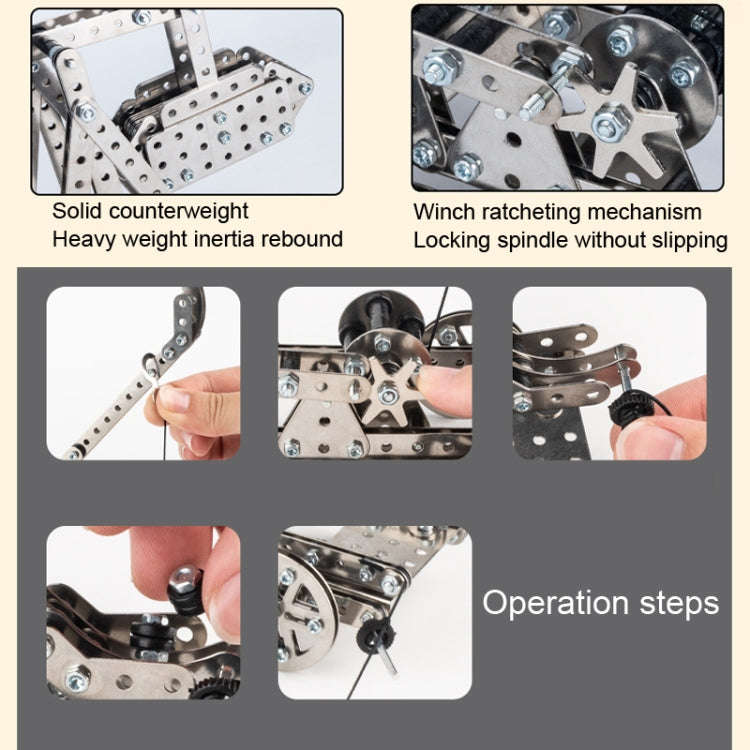 Solid counterweight
Heavy weight inertia rebound

Winch ratcheting mechanism
Locking spindle without slipping

Operation steps