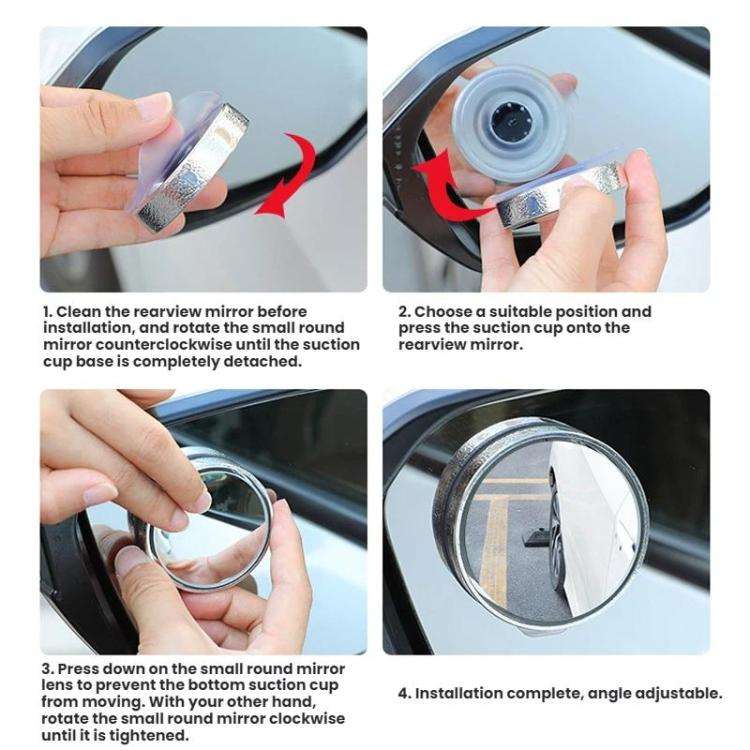 1. Clean the rearview mirror before installation, and rotate the small round mirror counterclockwise until the suction cup base is completely detached.

2. Choose a suitable position and press the suction cup onto the rearview mirror.

3. Press down on the small round mirror lens to prevent the bottom suction cup from moving. With your other hand, rotate the small round mirror clockwise until it is tightened.

4. Installation complete, angle adjustable.