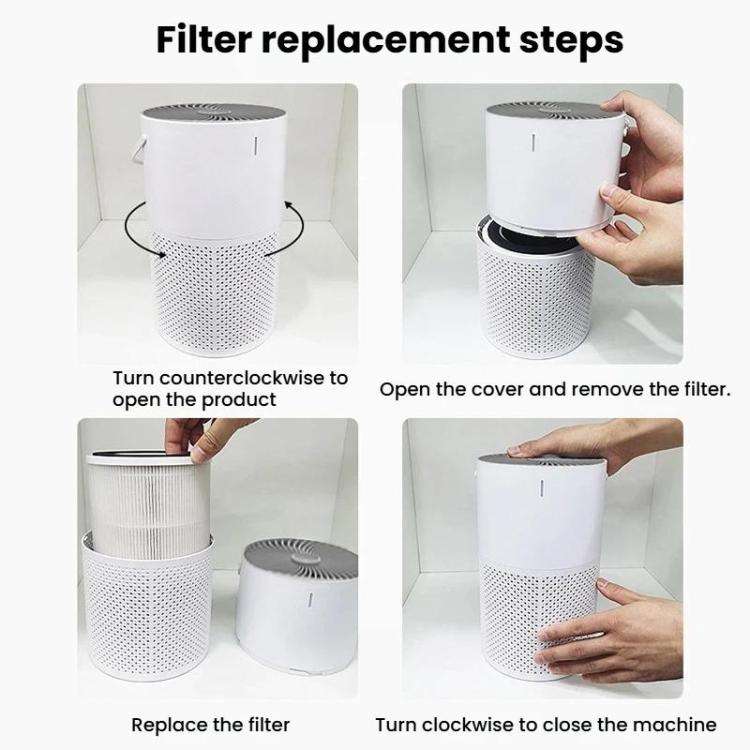 Filter replacement steps

Turn counterclockwise to open the product

Open the cover and remove the filter.

Replace the filter

Turn clockwise to close the machine