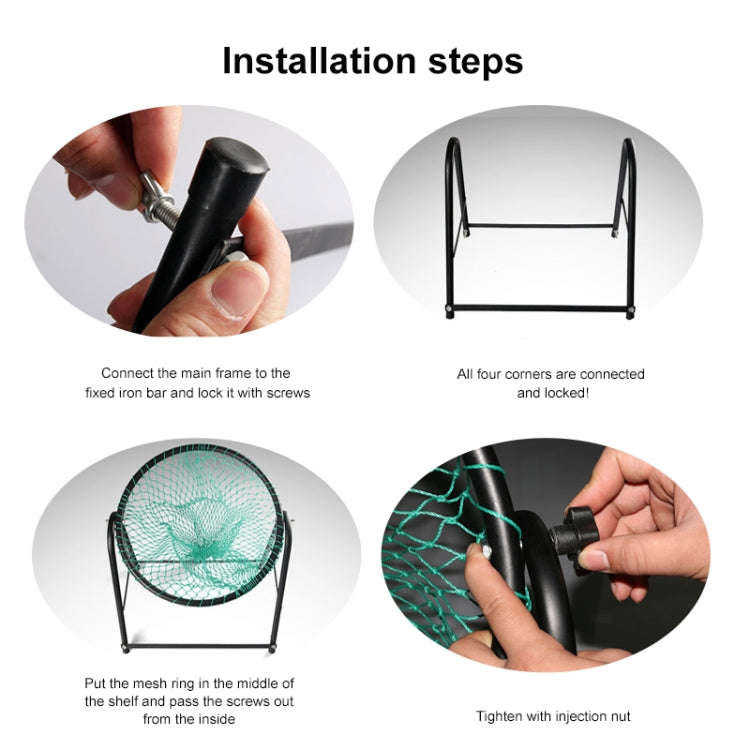 Installation steps

Connect the main frame to the fixed iron bar and lock it with screws

All four corners are connected and locked!

Put the mesh ring in the middle of the shelf and pass the screws out from the inside

Tighten with injection nut