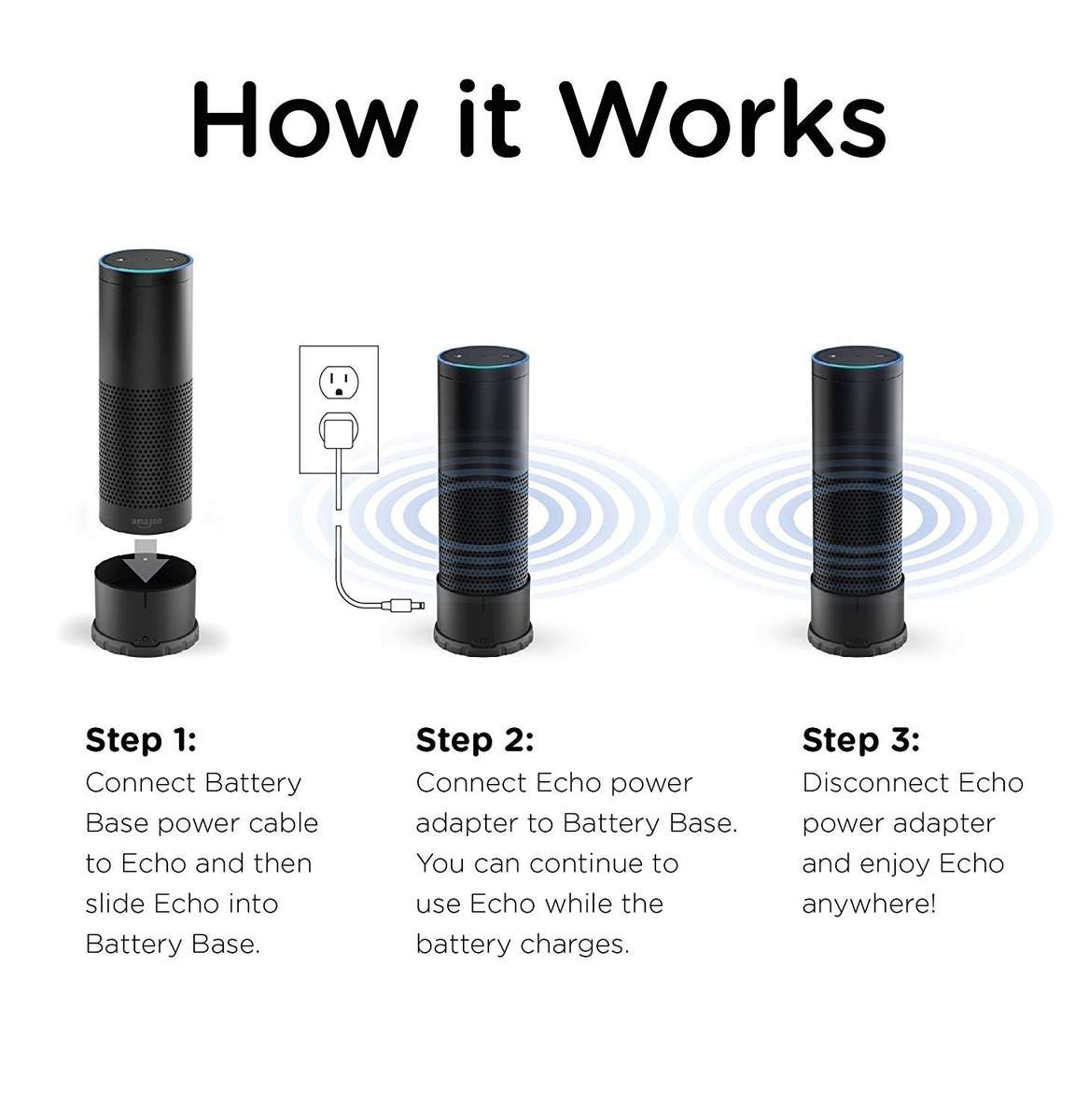 How it Works

amazon

Step 1:
Connect Battery Base power cable to Echo and then slide Echo into Battery Base.

Step 2:
Connect Echo power adapter to Battery Base. You can continue to use Echo while the battery charges.

Step 3:
Disconnect Echo power adapter and enjoy Echo anywhere!