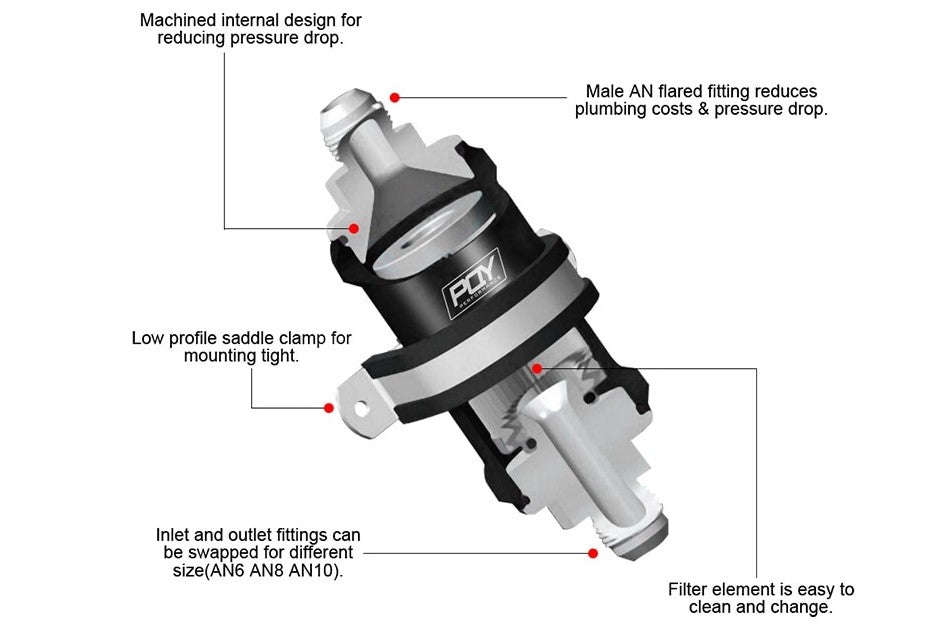 Machined internal design for reducing pressure drop.

Male AN flared fitting reduces plumbing costs & pressure drop.

PQY PERFORMANCE

Low profile saddle clamp for mounting tight.

Inlet and outlet fittings can be swapped for different size(AN6 AN8 AN10).

Filter element is easy to clean and change.