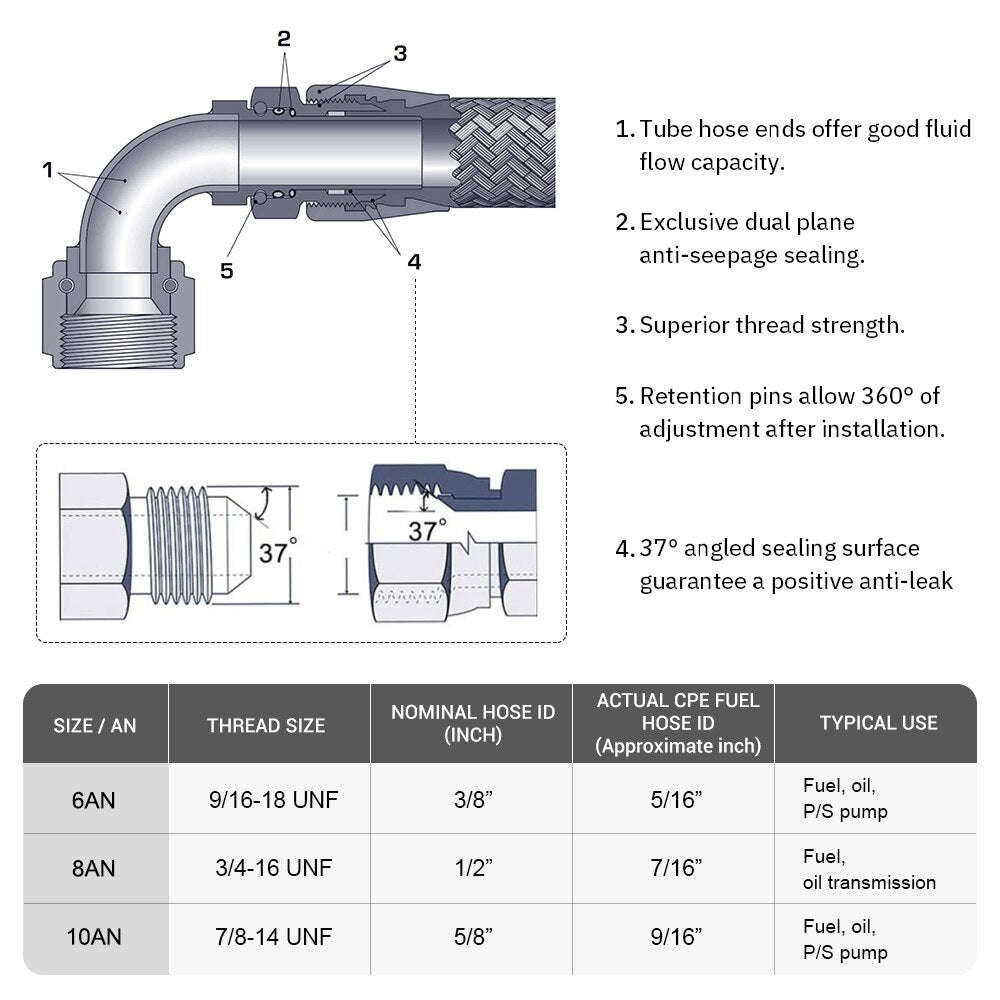 2
3
1
5
4

37°

37°

1. Tube hose ends offer good fluid flow capacity.

2. Exclusive dual plane anti-seepage sealing.

3. Superior thread strength.

5. Retention pins allow 360° of adjustment after installation.

4. 37° angled sealing surface guarantee a positive anti-leak

| SIZE / AN | THREAD SIZE | NOMINAL HOSE ID (INCH) | ACTUAL CPE FUEL HOSE ID (Approximate inch) | TYPICAL USE |
|---|---|---|---|---|
| 6AN | 9/16-18 UNF | 3/8” | 5/16” | Fuel, oil, P/S pump |
| 8AN | 3/4-16 UNF | 1/2” | 7/16” | Fuel, oil transmission |
| 10AN | 7/8-14 UNF | 5/8” | 9/16” | Fuel, oil, P/S pump |