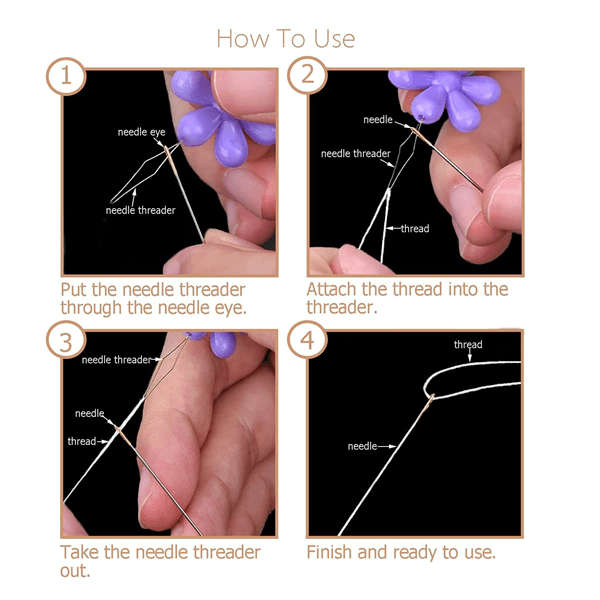 How To Use

1

needle eye

needle threader

Put the needle threader through the needle eye.

2

needle

needle threader

thread

Attach the thread into the threader.

3

needle threader

needle

thread

Take the needle threader out.

4

thread

needle

Finish and ready to use.