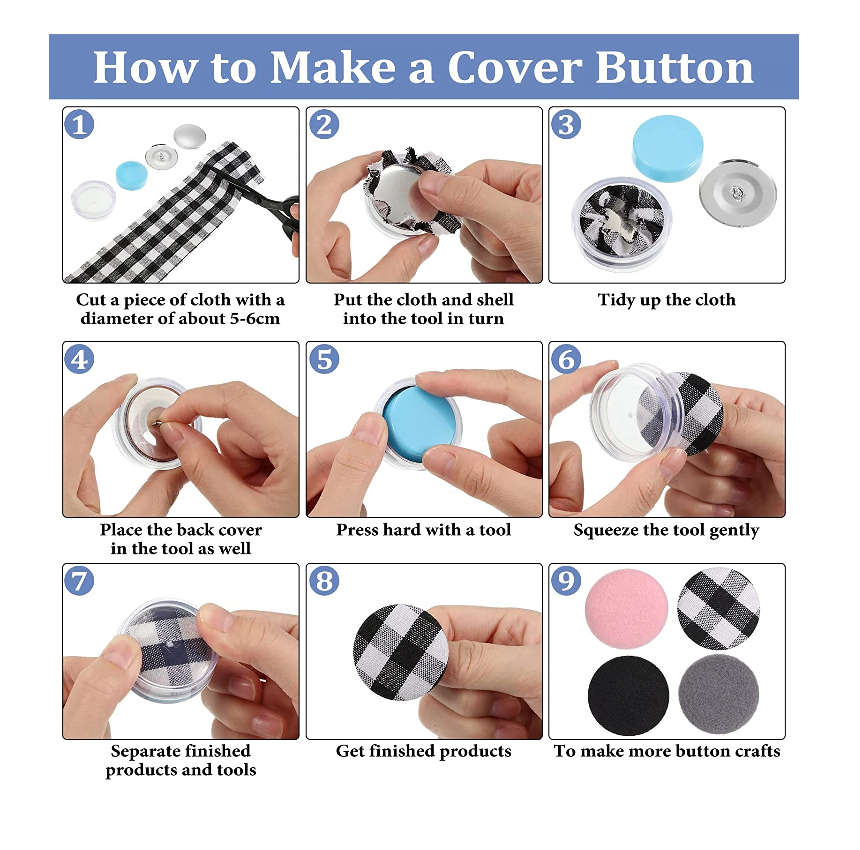 How to Make a Cover Button

1
Cut a piece of cloth with a diameter of about 5-6cm

2
Put the cloth and shell into the tool in turn

3
Tidy up the cloth

4
Place the back cover in the tool as well

5
Press hard with a tool

6
Squeeze the tool gently

7
Separate finished products and tools

8
Get finished products

9
To make more button crafts