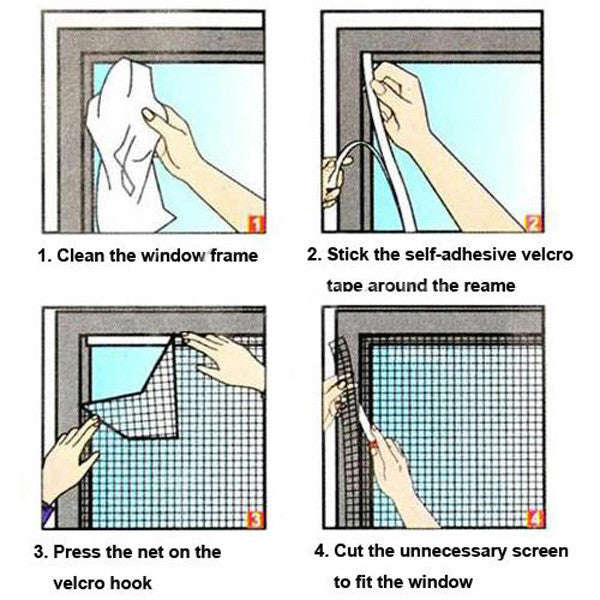 1

1. Clean the window frame

2

2. Stick the self-adhesive velcro tape around the reame

3

3. Press the net on the velcro hook

4

4. Cut the unnecessary screen to fit the window