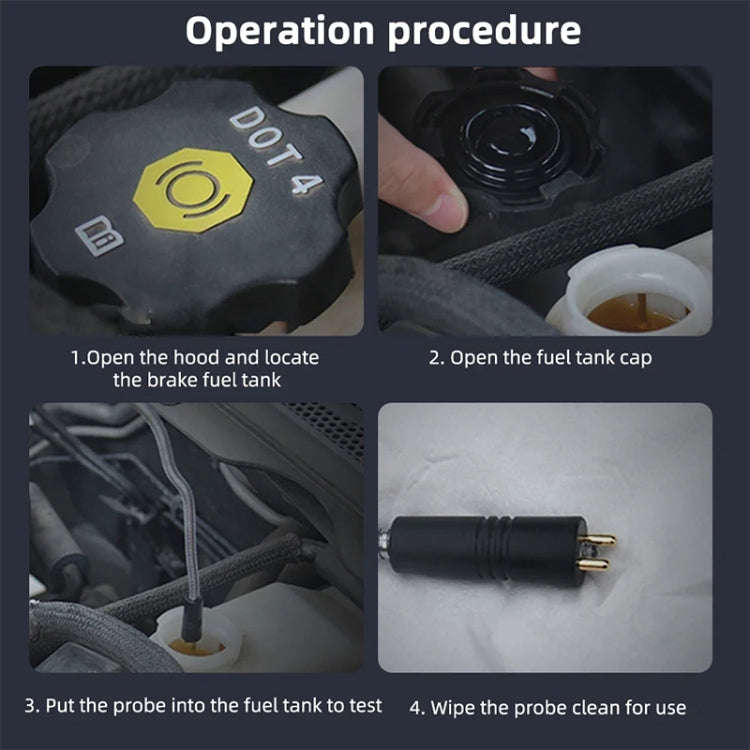 Operation procedure

DOT 4

1.Open the hood and locate the brake fuel tank

2. Open the fuel tank cap

3. Put the probe into the fuel tank to test

4. Wipe the probe clean for use