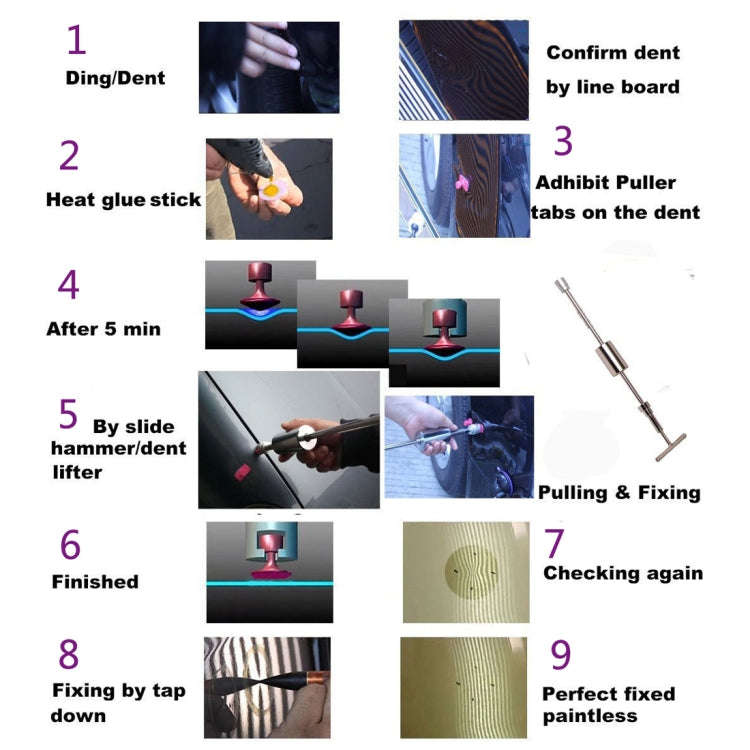 1
Ding/Dent

Confirm dent by line board

2
Heat glue stick

3
Adhibit Puller tabs on the dent

4
After 5 min

5 By slide hammer/dent lifter

Pulling & Fixing

6
Finished

7
Checking again

8
Fixing by tap down

9
Perfect fixed paintless