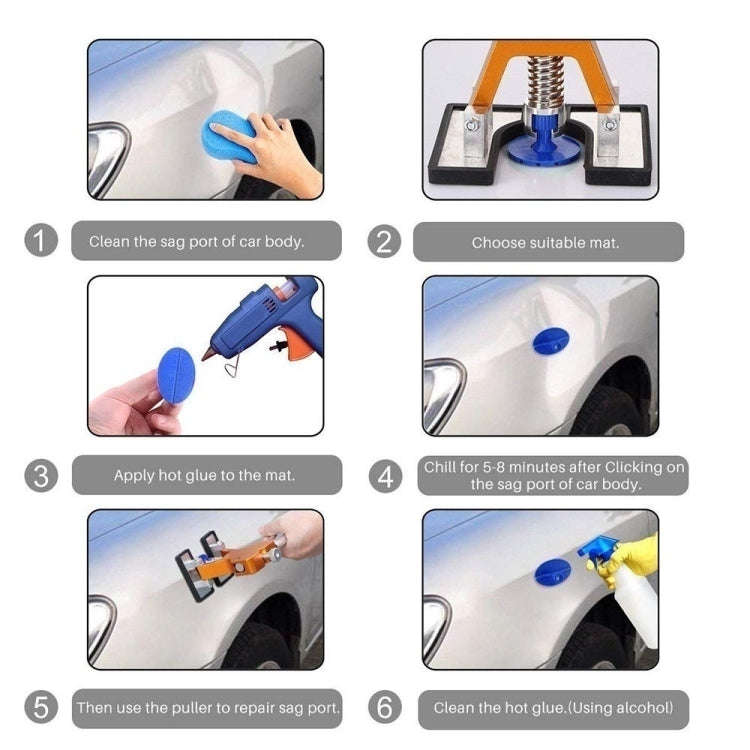 1 Clean the sag port of car body.

2 Choose suitable mat.

3 Apply hot glue to the mat.

4 Chill for 5-8 minutes after Clicking on the sag port of car body.

5 Then use the puller to repair sag port.

6 Clean the hot glue.(Using alcohol)