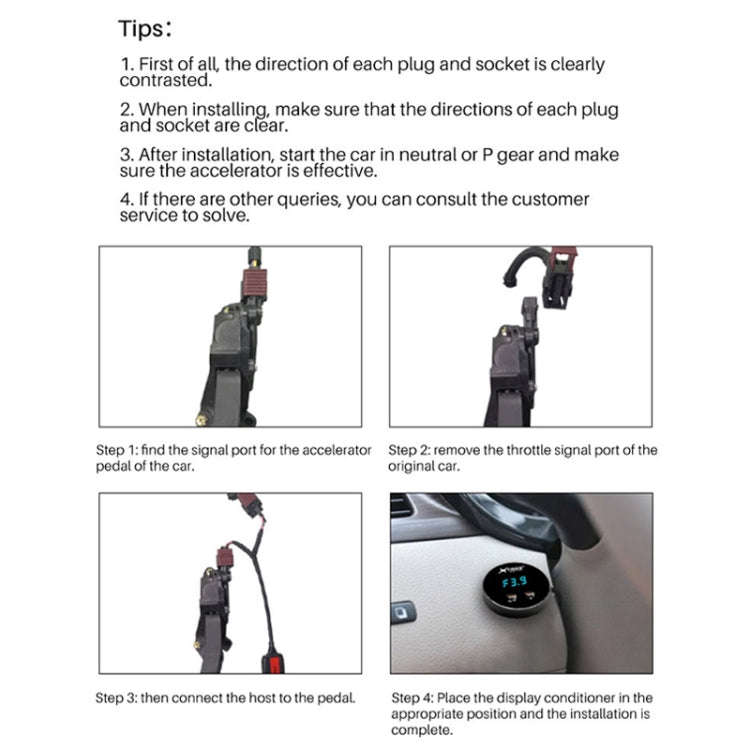 Tips:

1. First of all, the direction of each plug and socket is clearly contrasted.

2. When installing, make sure that the directions of each plug and socket are clear.

3. After installation, start the car in neutral or P gear and make sure the accelerator is effective.

4. If there are other queries, you can consult the customer service to solve.

Step 1: find the signal port for the accelerator pedal of the car.

Step 2: remove the throttle signal port of the original car.

Step 3: then connect the host to the pedal.

F3.9

Step 4: Place the display conditioner in the appropriate position and the installation is complete.