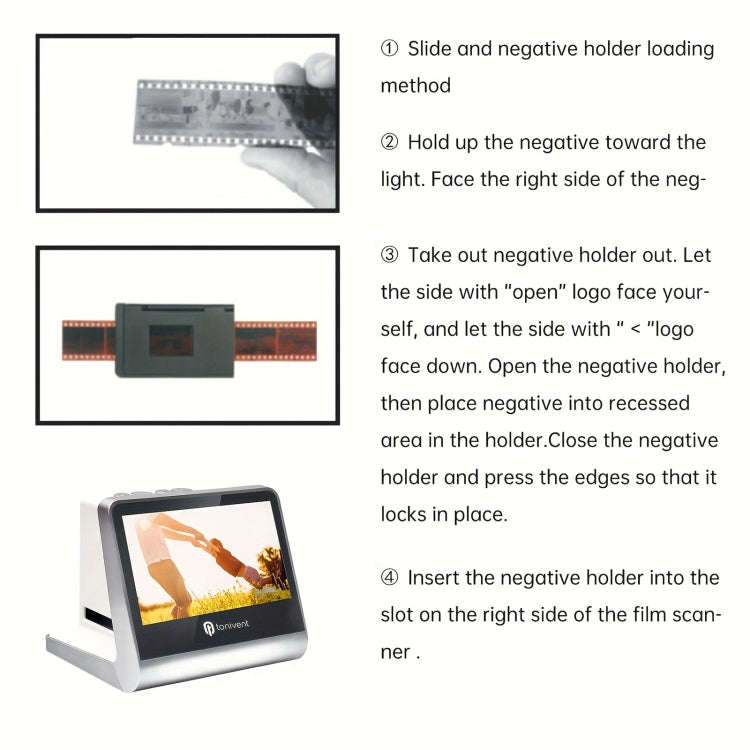 ① Slide and negative holder loading method

② Hold up the negative toward the light. Face the right side of the neg-

③ Take out negative holder out. Let the side with "open" logo face yourself, and let the side with " < "logo face down. Open the negative holder, then place negative into recessed area in the holder.Close the negative holder and press the edges so that it locks in place.

④ Insert the negative holder into the slot on the right side of the film scanner .

tonivent