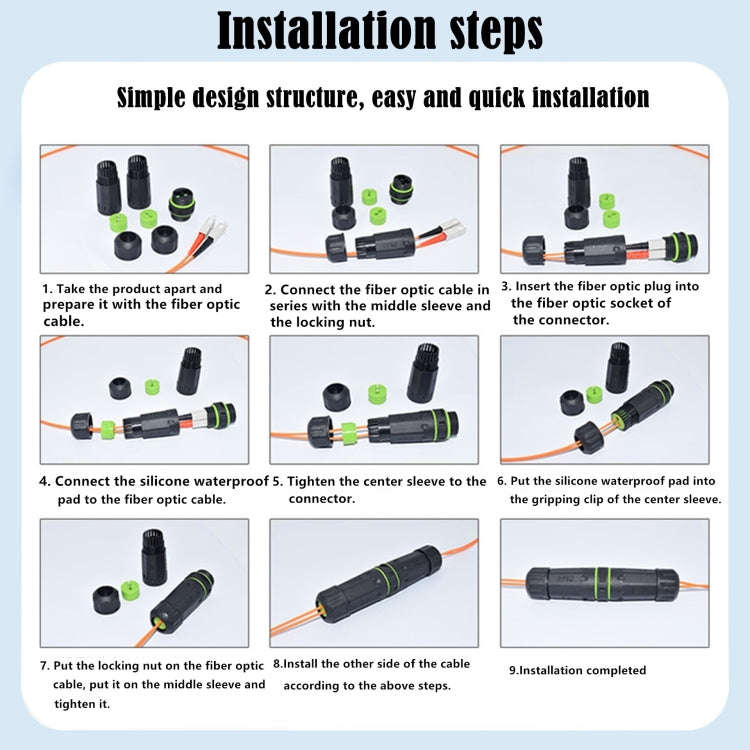 Installation steps

Simple design structure, easy and quick installation

1. Take the product apart and prepare it with the fiber optic cable.

2. Connect the fiber optic cable in series with the middle sleeve and the locking nut.

3. Insert the fiber optic plug into the fiber optic socket of the connector.

4. Connect the silicone waterproof pad to the fiber optic cable.

5. Tighten the center sleeve to the connector.

6. Put the silicone waterproof pad into the gripping clip of the center sleeve.

7. Put the locking nut on the fiber optic cable, put it on the middle sleeve and tighten it.

8.Install the other side of the cable according to the above steps.

9.Installation completed