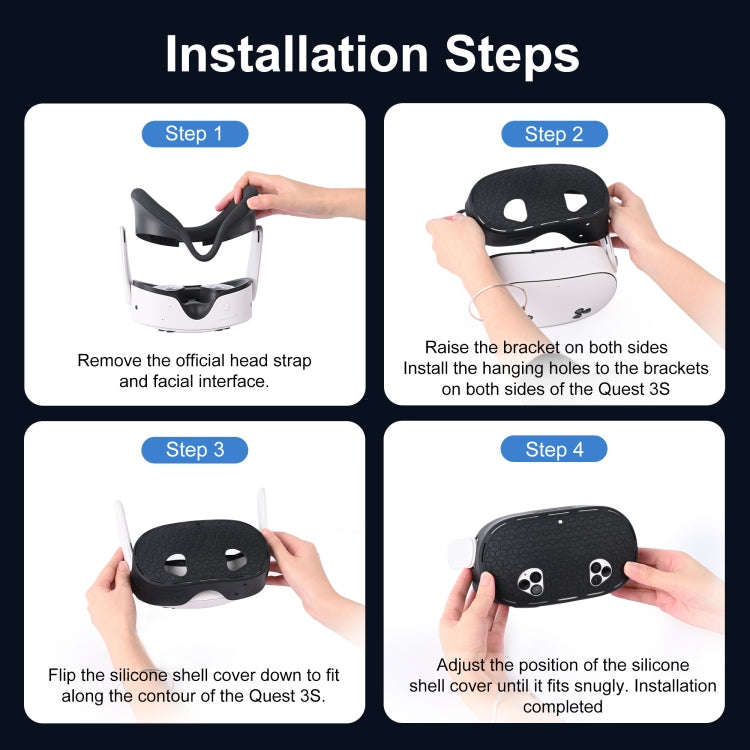 Installation Steps

Step 1

Remove the official head strap and facial interface.

Step 2

Raise the bracket on both sides
Install the hanging holes to the brackets on both sides of the Quest 3S

Step 3

Flip the silicone shell cover down to fit along the contour of the Quest 3S.

Step 4

Adjust the position of the silicone shell cover until it fits snugly. Installation completed