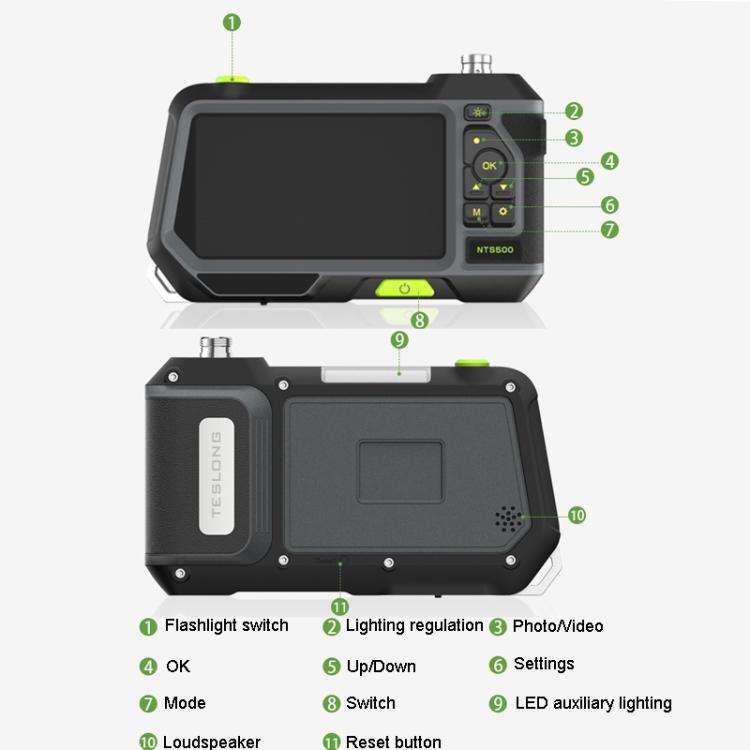 1
2
3
4
5
6
7
OK
M
NTS500
8
9
TESLONG
10
11

1 Flashlight switch
2 Lighting regulation
3 Photo/Video
4 OK
5 Up/Down
6 Settings
7 Mode
8 Switch
9 LED auxiliary lighting
10 Loudspeaker
11 Reset button