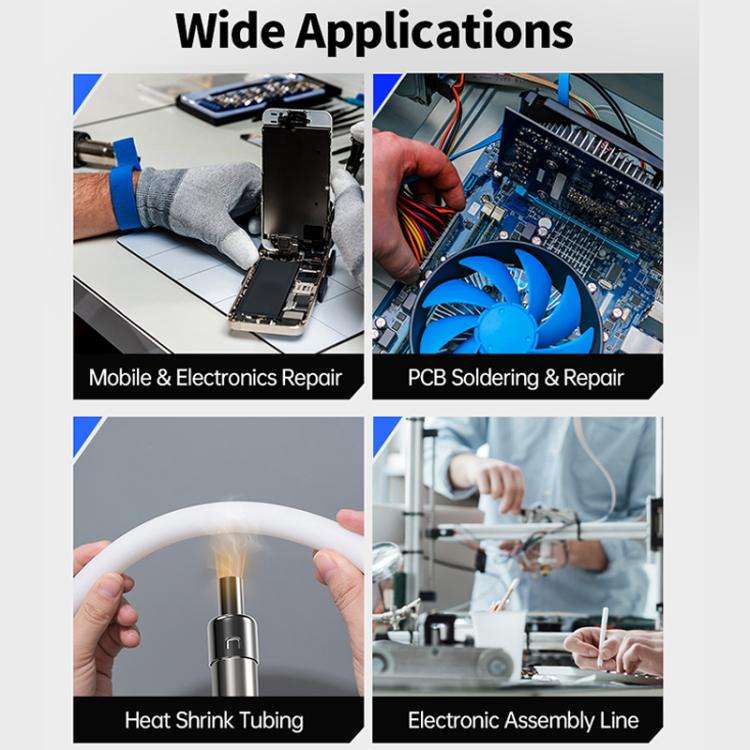 Wide Applications

Mobile & Electronics Repair

PCB Soldering & Repair

Heat Shrink Tubing

Electronic Assembly Line