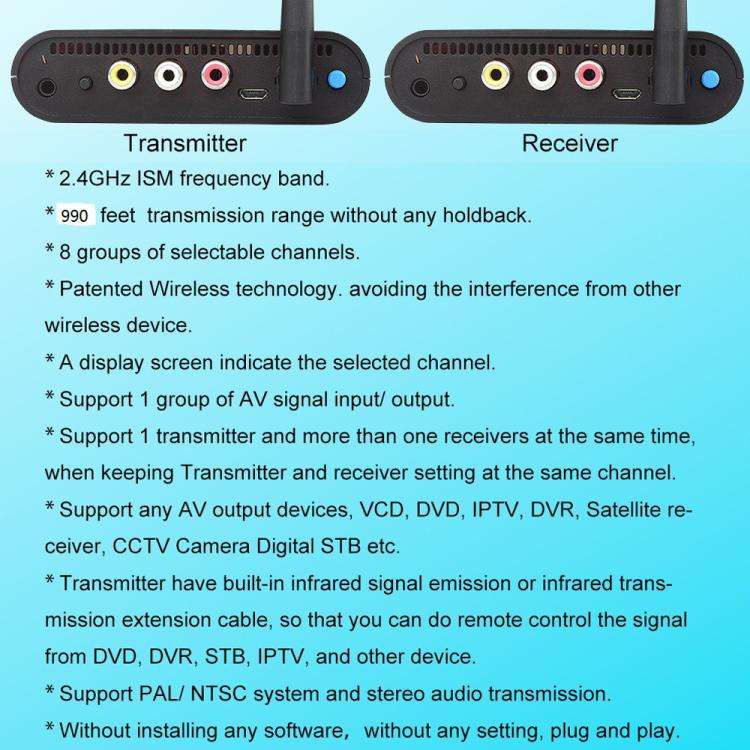 Transmitter

Receiver

* 2.4GHz ISM frequency band.

* 990 feet transmission range without any holdback.

* 8 groups of selectable channels.

* Patented Wireless technology. avoiding the interference from other wireless device.

* A display screen indicate the selected channel.

* Support 1 group of AV signal input/ output.

* Support 1 transmitter and more than one receivers at the same time, when keeping Transmitter and receiver setting at the same channel.

* Support any AV output devices, VCD, DVD, IPTV, DVR, Satellite receiver, CCTV Camera Digital STB etc.

* Transmitter have built-in infrared signal emission or infrared transmission extension cable, so that you can do remote control the signal from DVD, DVR, STB, IPTV, and other device.

* Support PAL/ NTSC system and stereo audio transmission.

* Without installing any software， without any setting, plug and play.