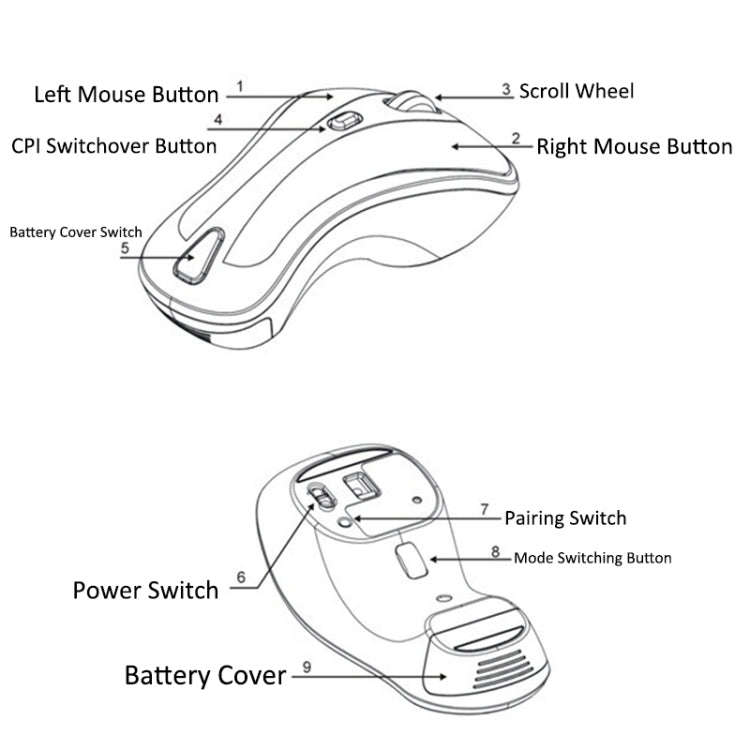 Left Mouse Button 1
3 Scroll Wheel
4
CPI Switchover Button
2 Right Mouse Button
Battery Cover Switch
5

7 Pairing Switch
8 Mode Switching Button
Power Switch 6
Battery Cover 9