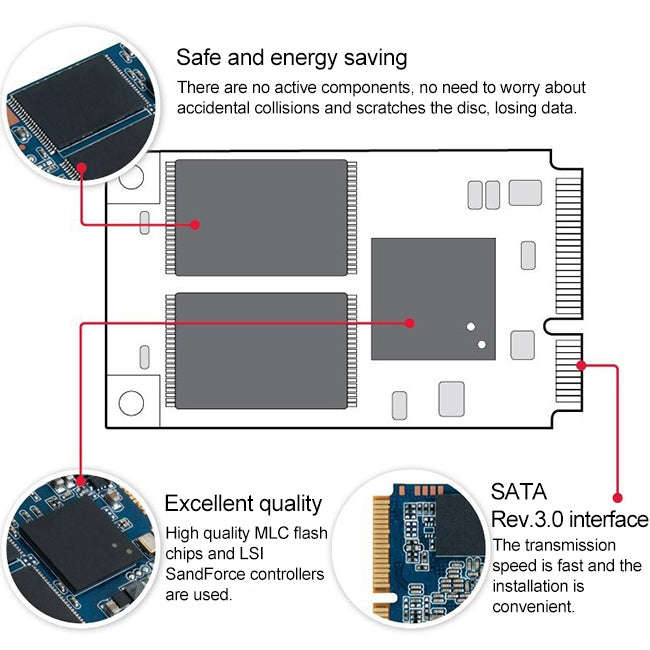 Safe and energy saving

There are no active components, no need to worry about accidental collisions and scratches the disc, losing data.

Excellent quality

High quality MLC flash chips and LSI SandForce controllers are used.

SATA Rev.3.0 interface

The transmission speed is fast and the installation is convenient.