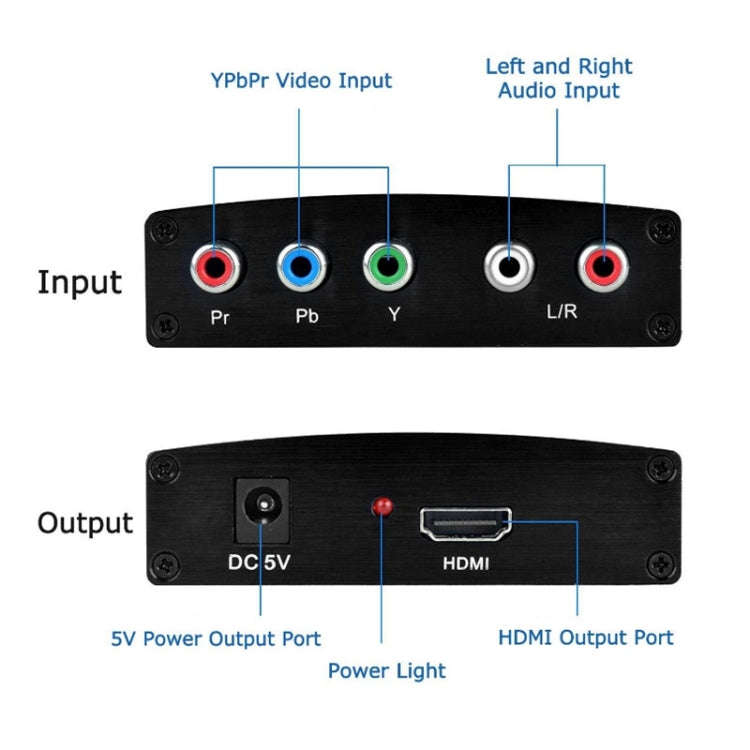 YPbPr Video Input

Left and Right Audio Input

Input

Pr

Pb

Y

L/R

Output

DC 5V

HDMI

5V Power Output Port

Power Light

HDMI Output Port