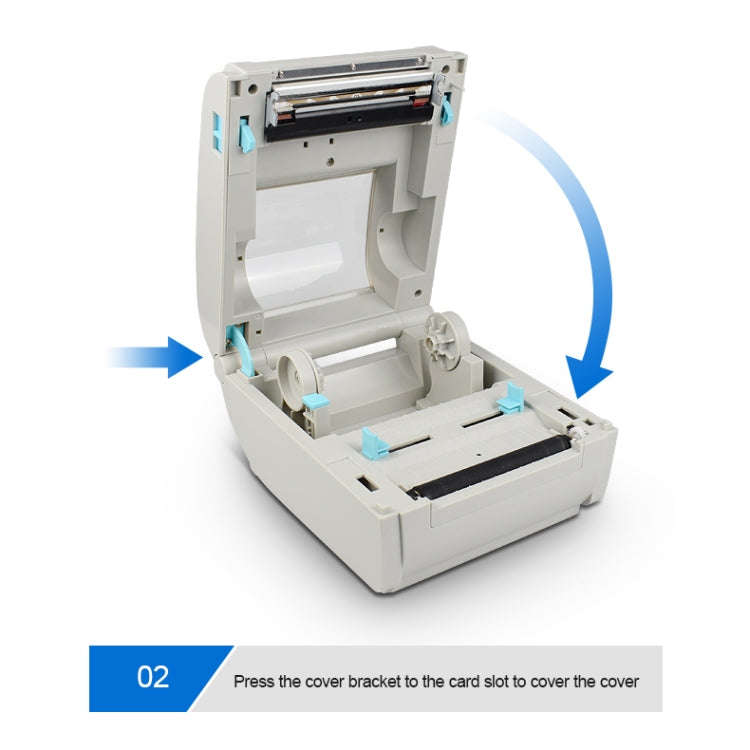 02

Press the cover bracket to the card slot to cover the cover