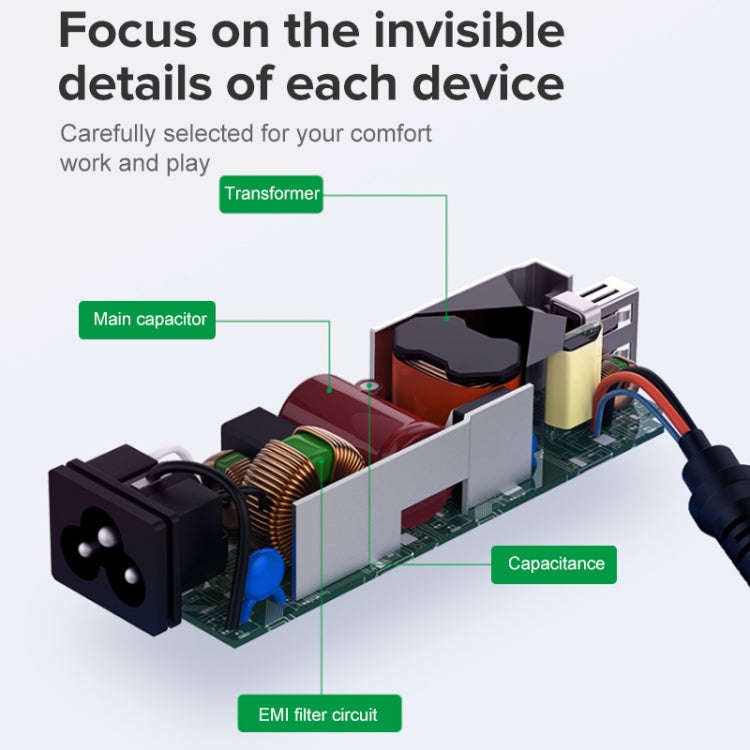 Focus on the invisible details of each device

Carefully selected for your comfort work and play

Transformer

Main capacitor

Capacitance

EMI filter circuit