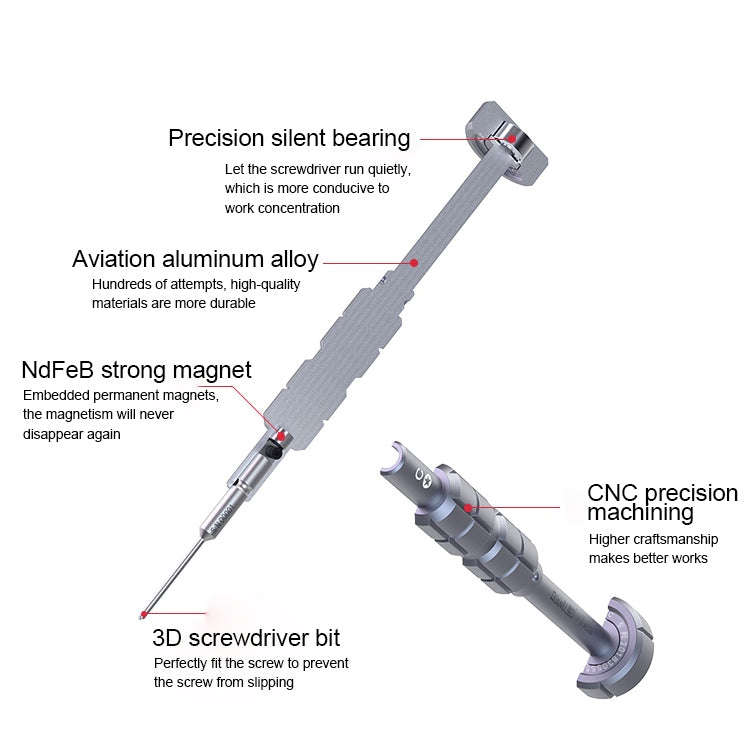 Precision silent bearing

Let the screwdriver run quietly, which is more conducive to work concentration

Aviation aluminum alloy

Hundreds of attempts, high-quality materials are more durable

NdFeB strong magnet

Embedded permanent magnets, the magnetism will never disappear again

CNC precision machining

Higher craftsmanship makes better works

3D screwdriver bit

Perfectly fit the screw to prevent the screw from slipping